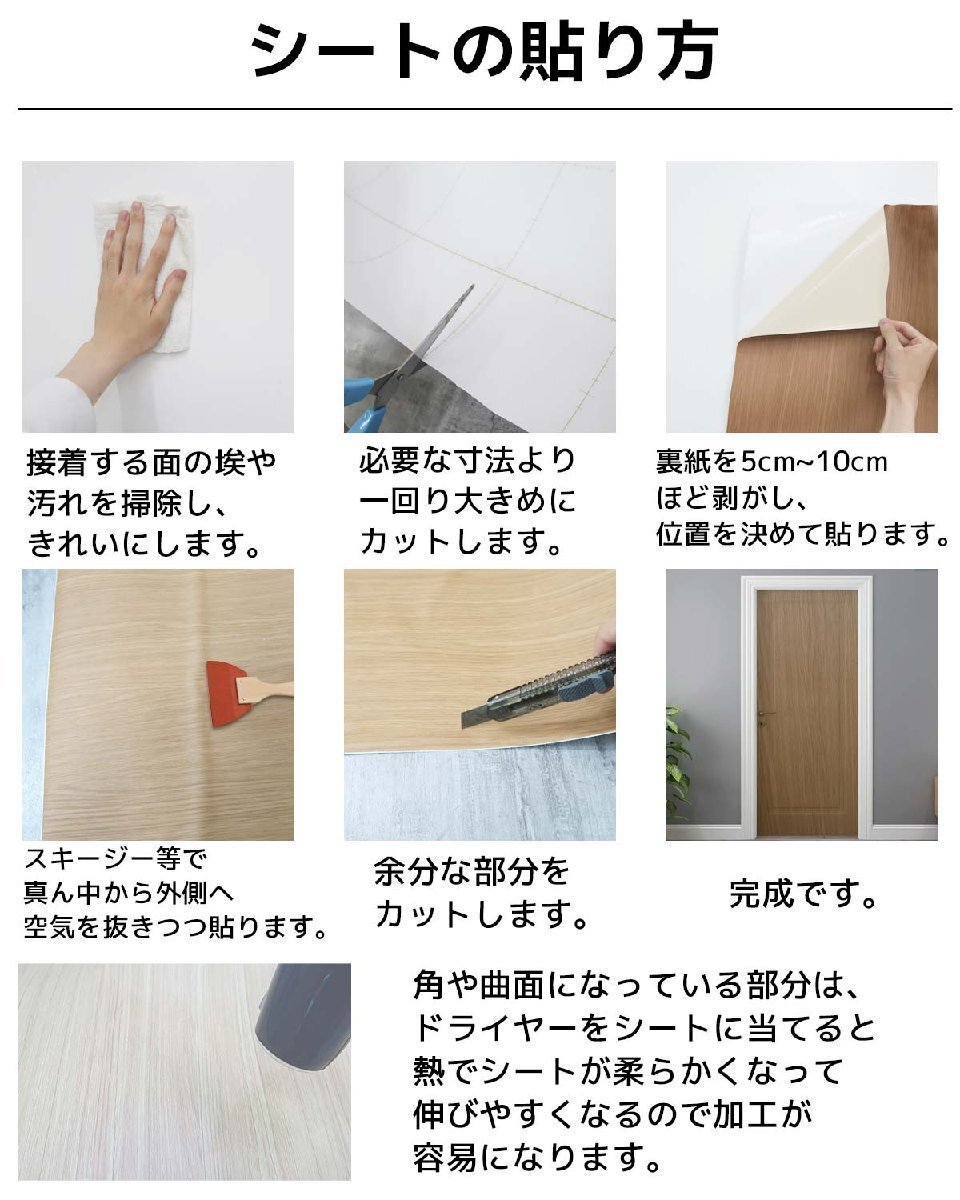 シートの貼り方

接着する面の埃や汚れを掃除し、きれいにします。

必要な寸法より一回り大きめにカットします。

裏紙を5cm~10cmほど剥がし、位置を決めて貼ります。

スキージー等で真ん中から外側へ空気を抜きつつ貼ります。

余分な部分をカットします。

完成です。

角や曲面になっている部分は、ドライヤーをシートに当てると熱でシートが柔らかくなって伸びやすくなるので加工が容易になります。