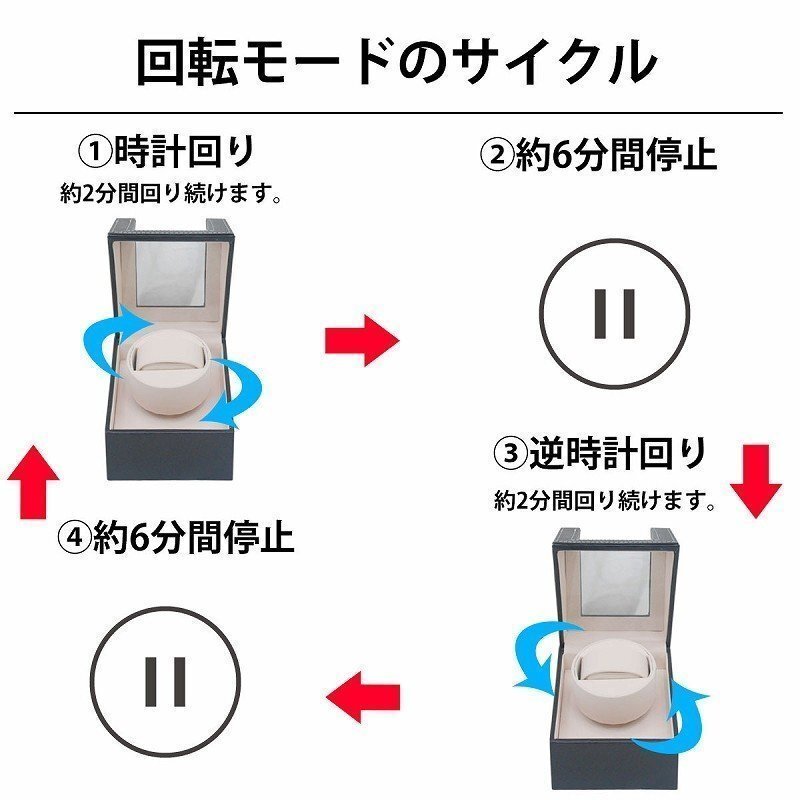 回転モードのサイクル

①時計回り
約2分間回り続けます。

②約6分間停止

③逆時計回り
約2分間回り続けます。

④約6分間停止