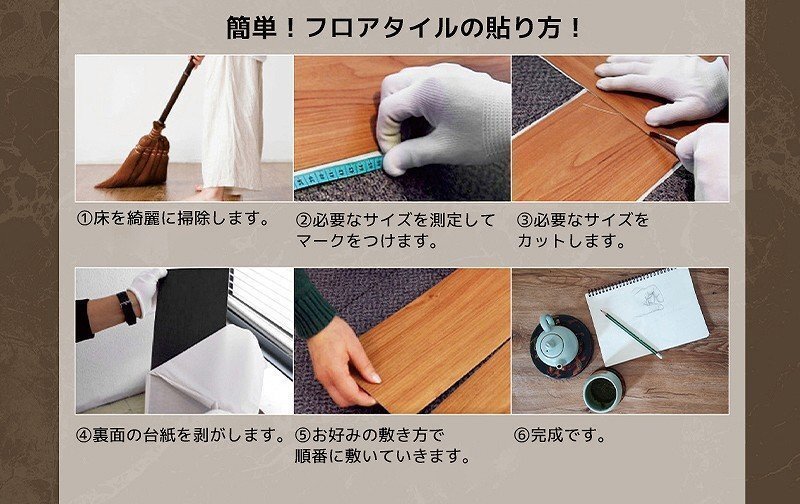 簡単！フロアタイルの貼り方！

①床を綺麗に掃除します。

②必要なサイズを測定してマークをつけます。

③必要なサイズをカットします。

④裏面の台紙を剥がします。

⑤お好みの敷き方で順番に敷いていきます。

⑥完成です。