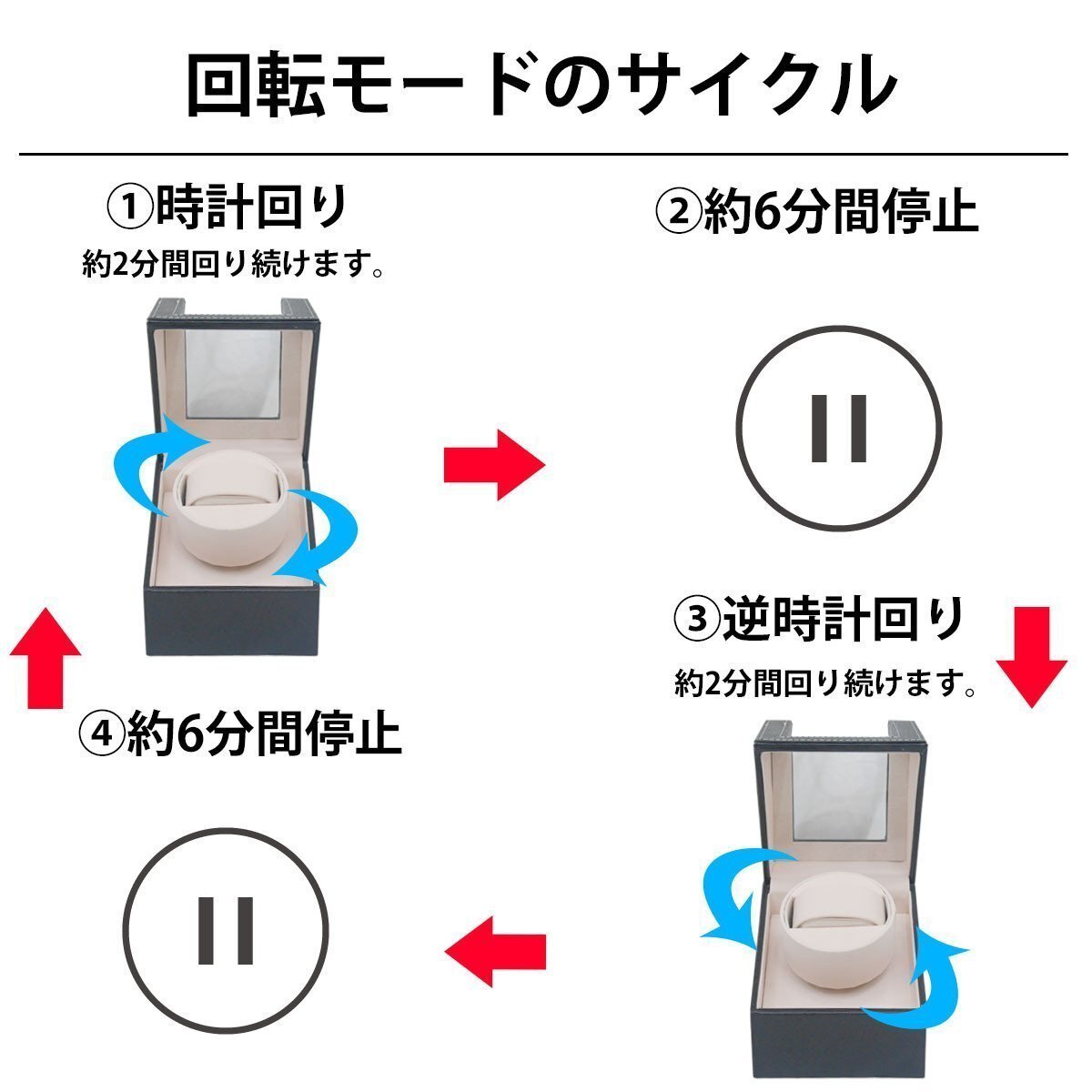 回転モードのサイクル

①時計回り
約2分間回り続けます。

②約6分間停止

③逆時計回り
約2分間回り続けます。

④約6分間停止