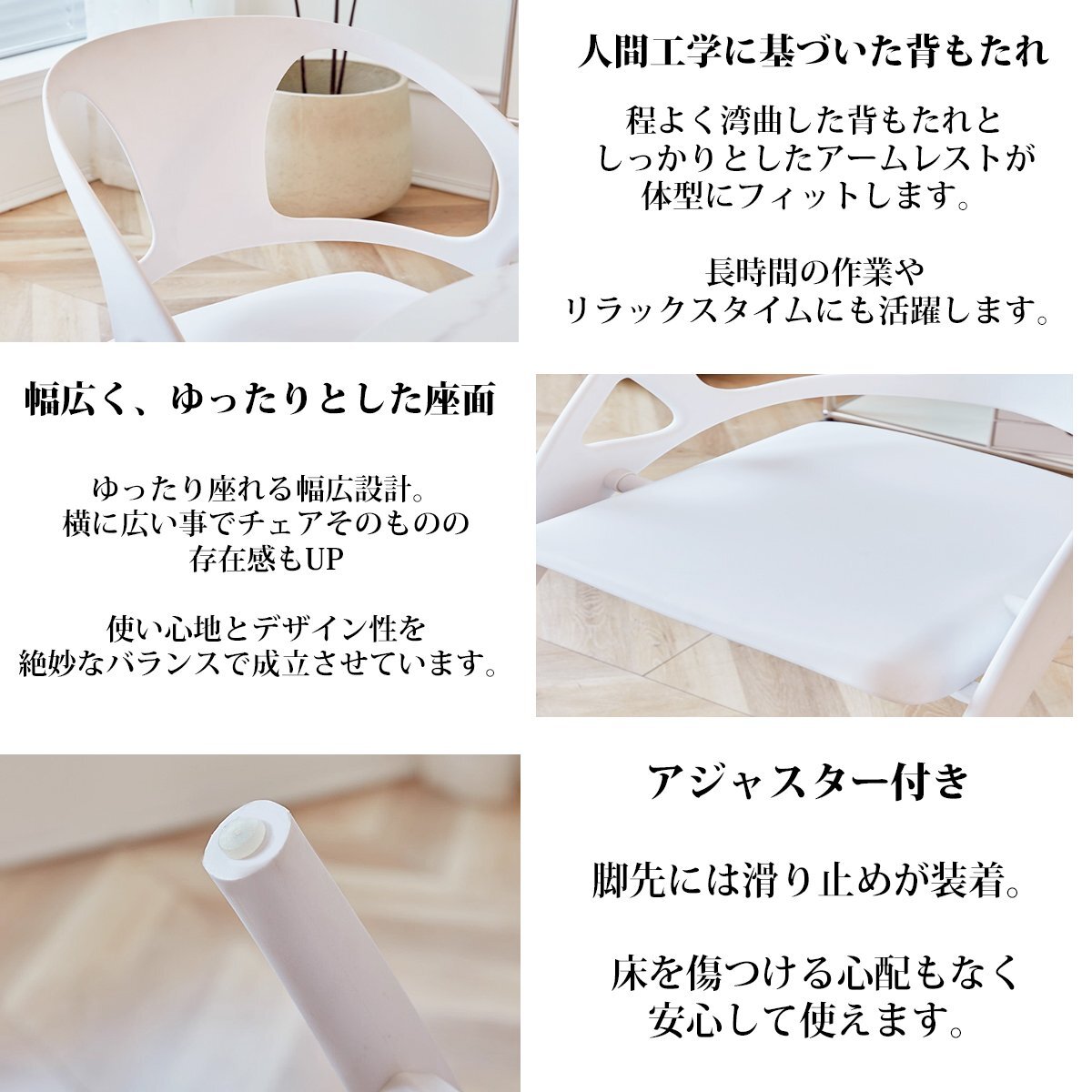 人間工学に基づいた背もたれ

程よく湾曲した背もたれと しっかりとしたアームレストが 体型にフィットします。

長時間の作業や リラックスタイムにも活躍します。

幅広く、ゆったりとした座面

ゆったり座れる幅広設計。 横に広い事でチェアそのものの 存在感もUP

使い心地とデザイン性を 絶妙なバランスで成立させています。

アジャスター付き

脚先には滑り止めが装着。

床を傷つける心配もなく 安心して使えます。