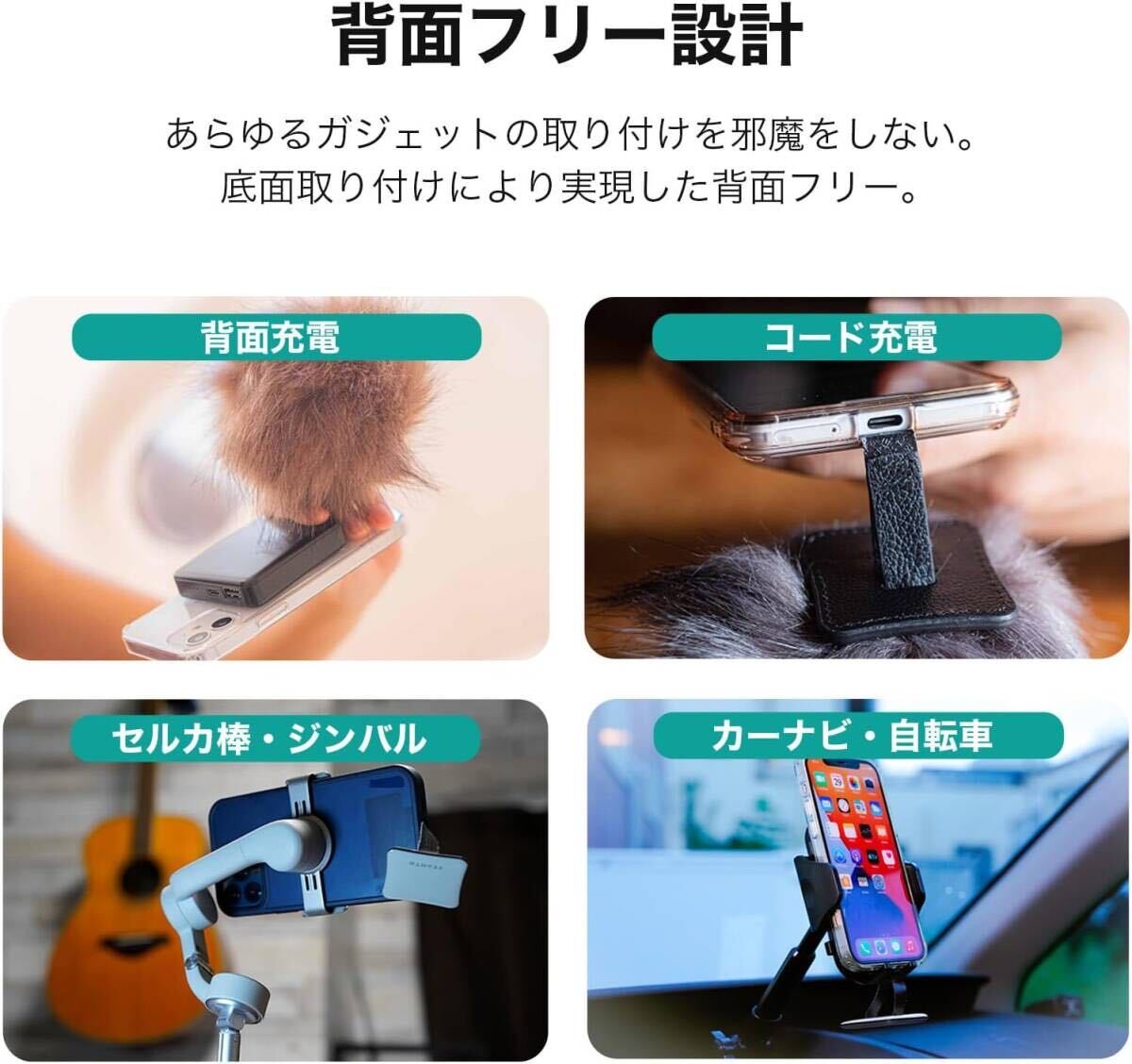 背面フリー設計

あらゆるガジェットの取り付けを邪魔をしない。
底面取り付けにより実現した背面フリー。

背面充電

コード充電

セルカ棒・ジンバル

カーナビ・自転車