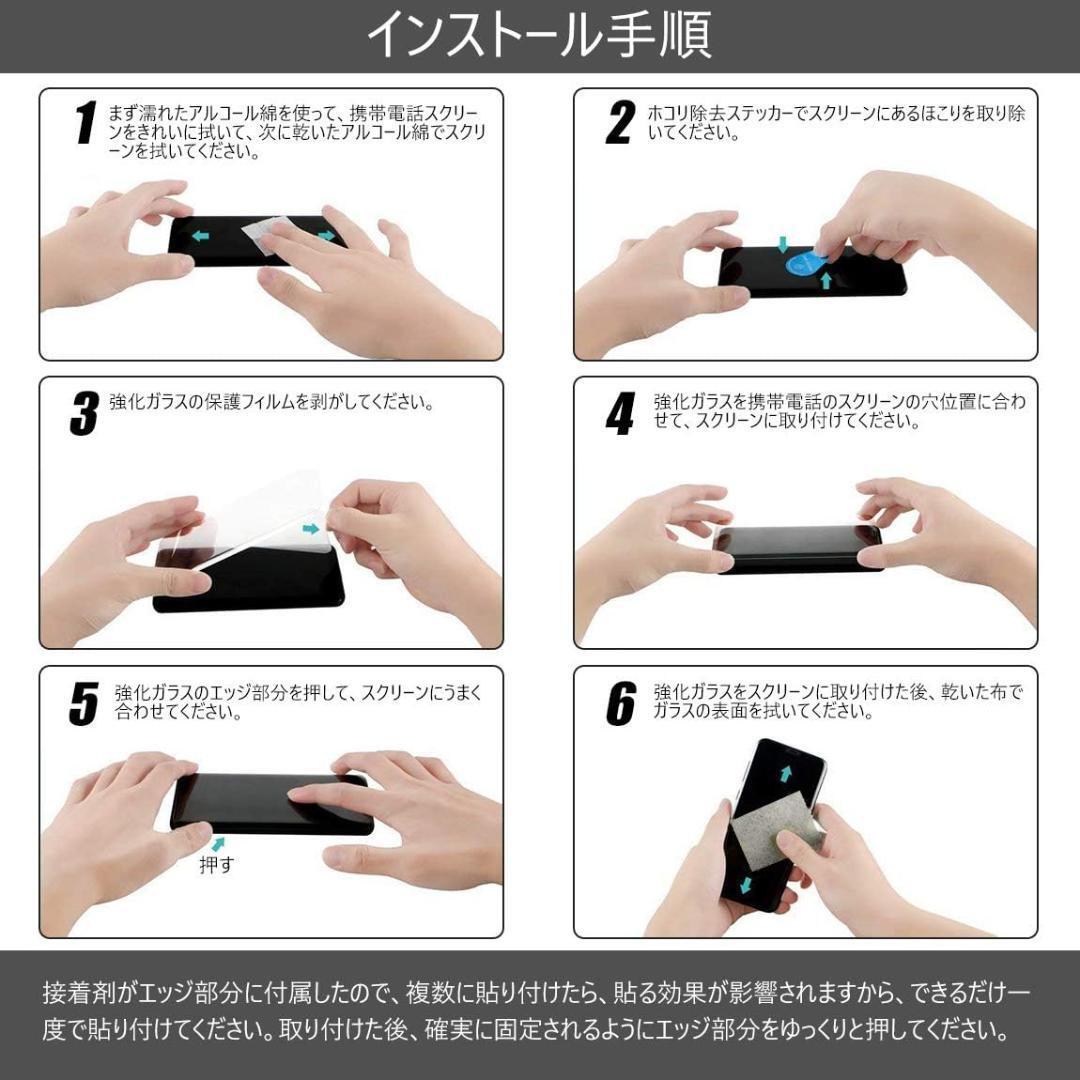 インストール手順

1 まず濡れたアルコール綿を使って、携帯電話スクリーンをきれいに拭いて、次に乾いたアルコール綿でスクリーンを拭いてください。

2 ホコリ除去ステッカーでスクリーンにあるほこりを取り除いてください。

3 強化ガラスの保護フィルムを剥がしてください。

4 強化ガラスを携帯電話のスクリーンの穴位置に合わせて、スクリーンに取り付けてください。

5 強化ガラスのエッジ部分を押して、スクリーンにうまく合わせてください。

押す

6 強化ガラスをスクリーンに取り付けた後、乾いた布でガラスの表面を拭いてください。

接着剤がエッジ部分に付属したので、複数に貼り付けたら、貼る効果が影響されますから、できるだけ一度で貼り付けてください。取り付けた後、確実に固定されるようにエッジ部分をゆっくりと押してください。