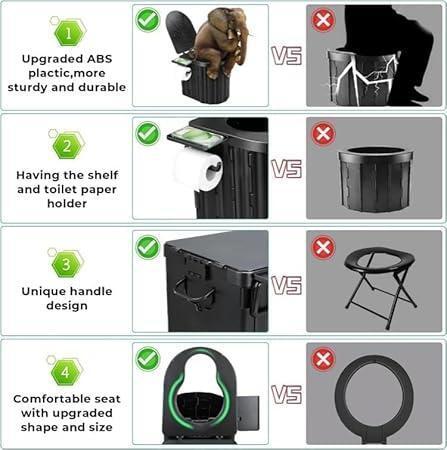 1
Upgraded ABS plactic,more sturdy and durable

VS

2
Having the shelf and toilet paper holder

VS

3
Unique handle design

VS

4
Comfortable seat with upgraded shape and size

VS