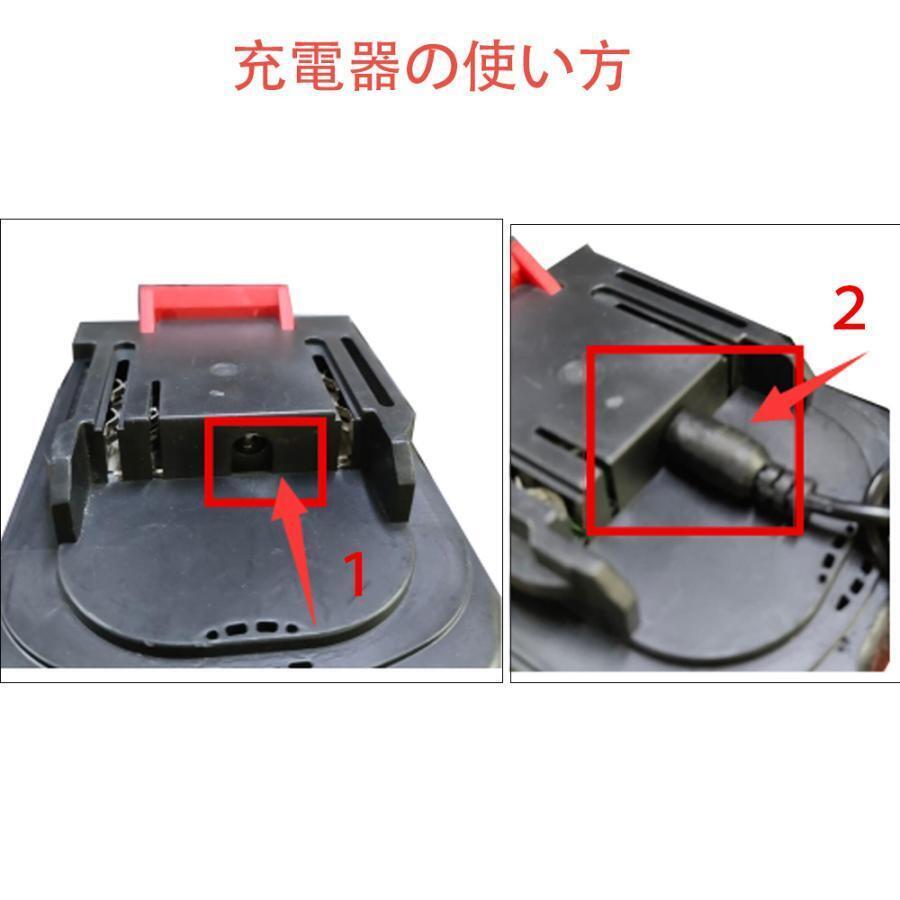 充電器の使い方

1

2