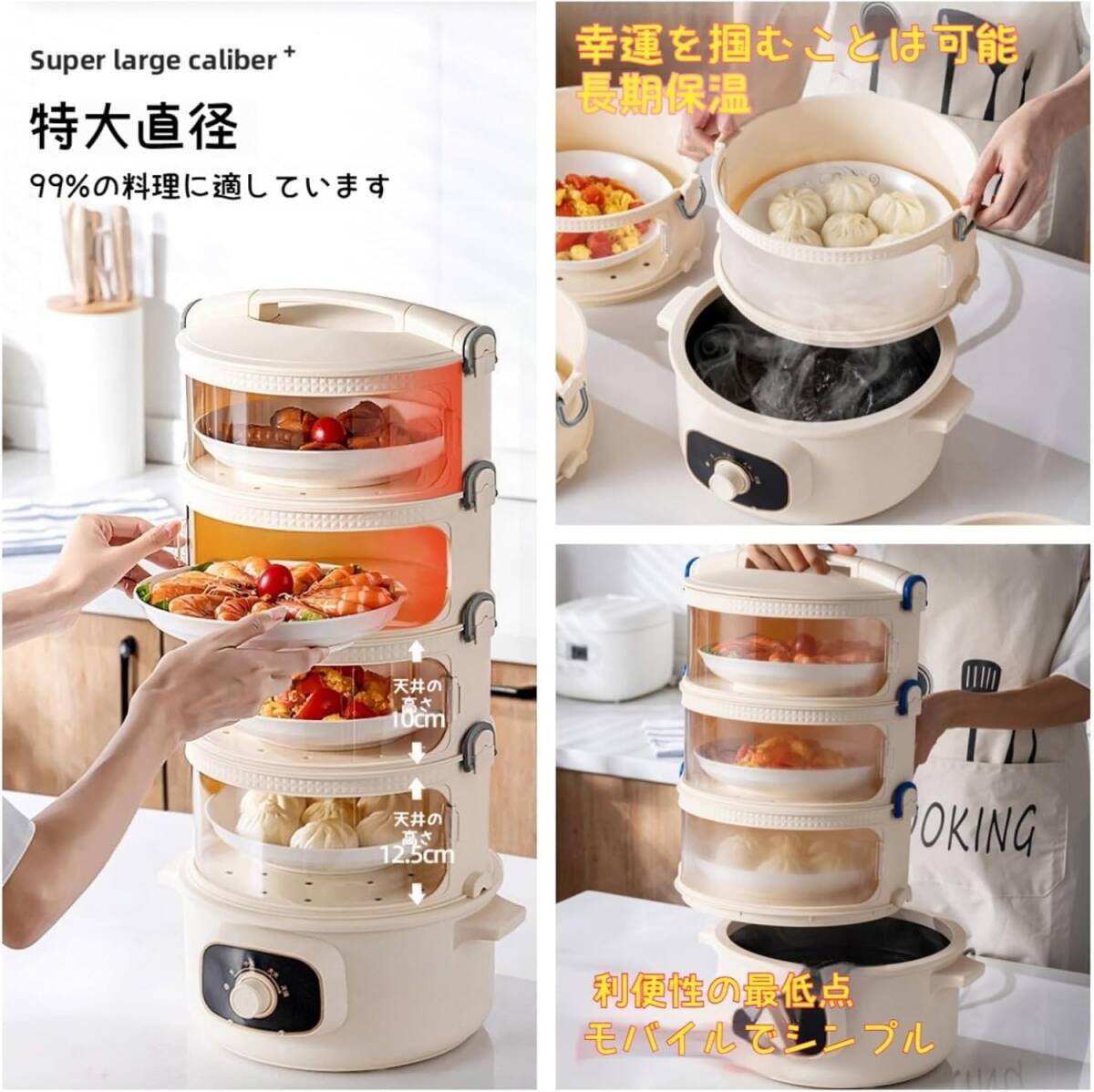 Super large caliber +

特大直径

99%の料理に適しています

天井の高さ 10cm

天井の高さ 12.5cm

幸運を掴むことは可能
長期保温

OKING

利便性の最低点
モバイルでシンプル