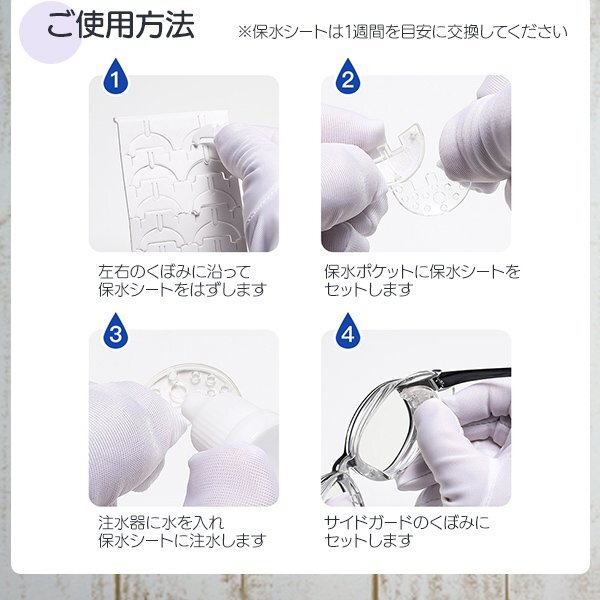 ご使用方法

※保水シートは1週間を目安に交換してください

1

左右のくぼみに沿って
保水シートをはずします

2

保水ポケットに保水シートを
セットします

3

注水器に水を入れ
保水シートに注水します

4

サイドガードのくぼみに
セットします