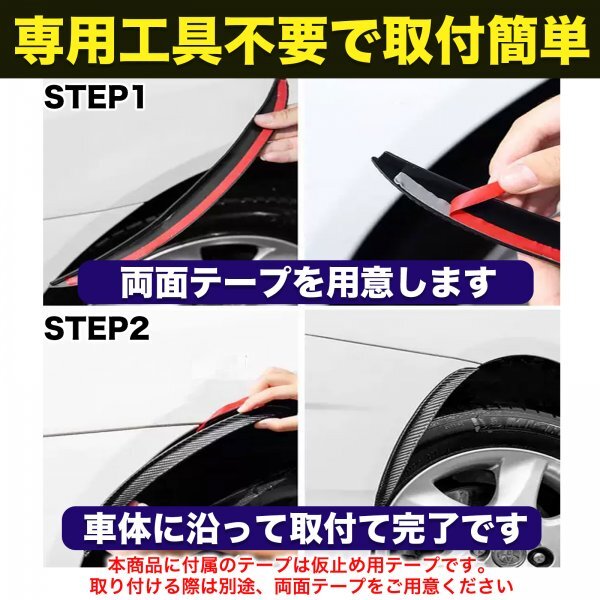 専用工具不要で取付簡単

STEP1

両面テープを用意します

STEP2

車体に沿って取付て完了です

本商品に付属のテープは仮止め用テープです。
取り付ける際は別途、両面テープをご用意ください