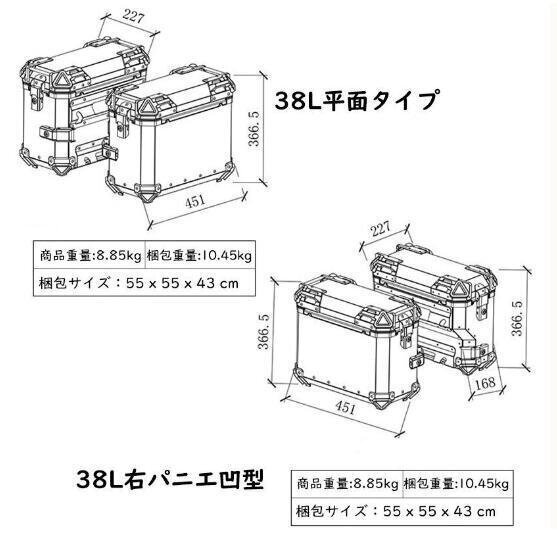 227

366.5

451

38L平面タイプ

| 商品重量:8.85kg | 梱包重量:10.45kg |
|---|---|
| 梱包サイズ：55 x 55 x 43 cm | |

227

366.5

366.5

168

451

38L右パニエ凹型

| 商品重量:8.85kg | 梱包重量:10.45kg |
|---|---|
| 梱包サイズ：55 x 55 x 43 cm | |