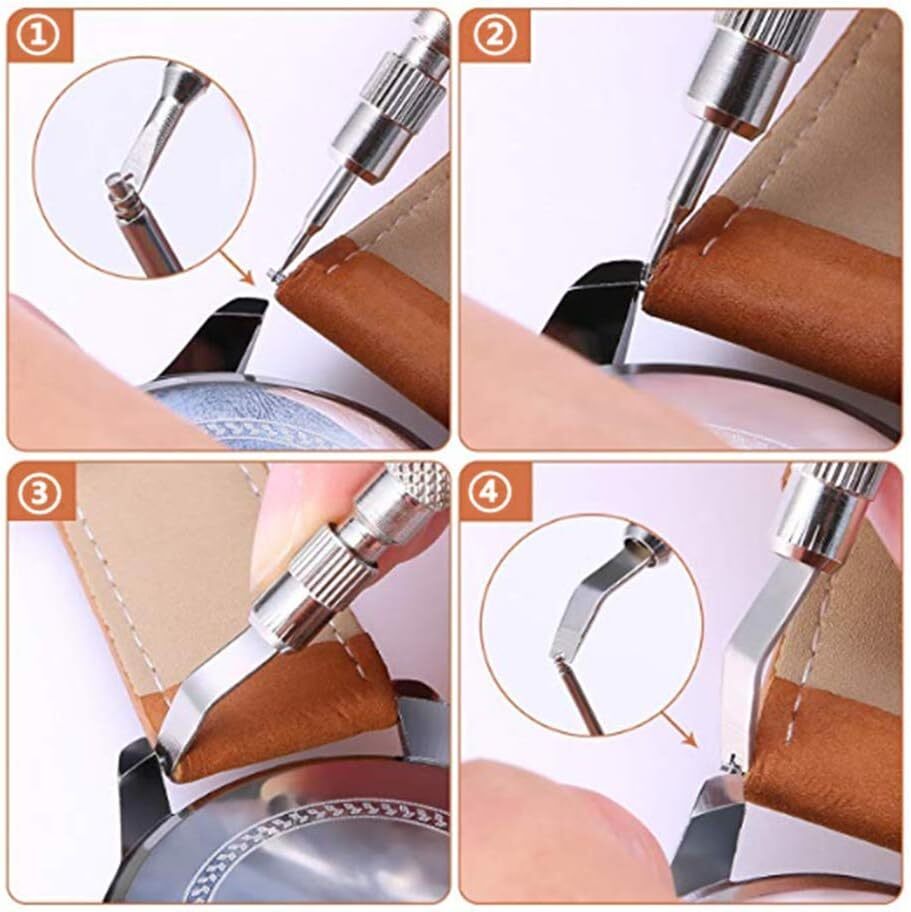 ①
②
③
④