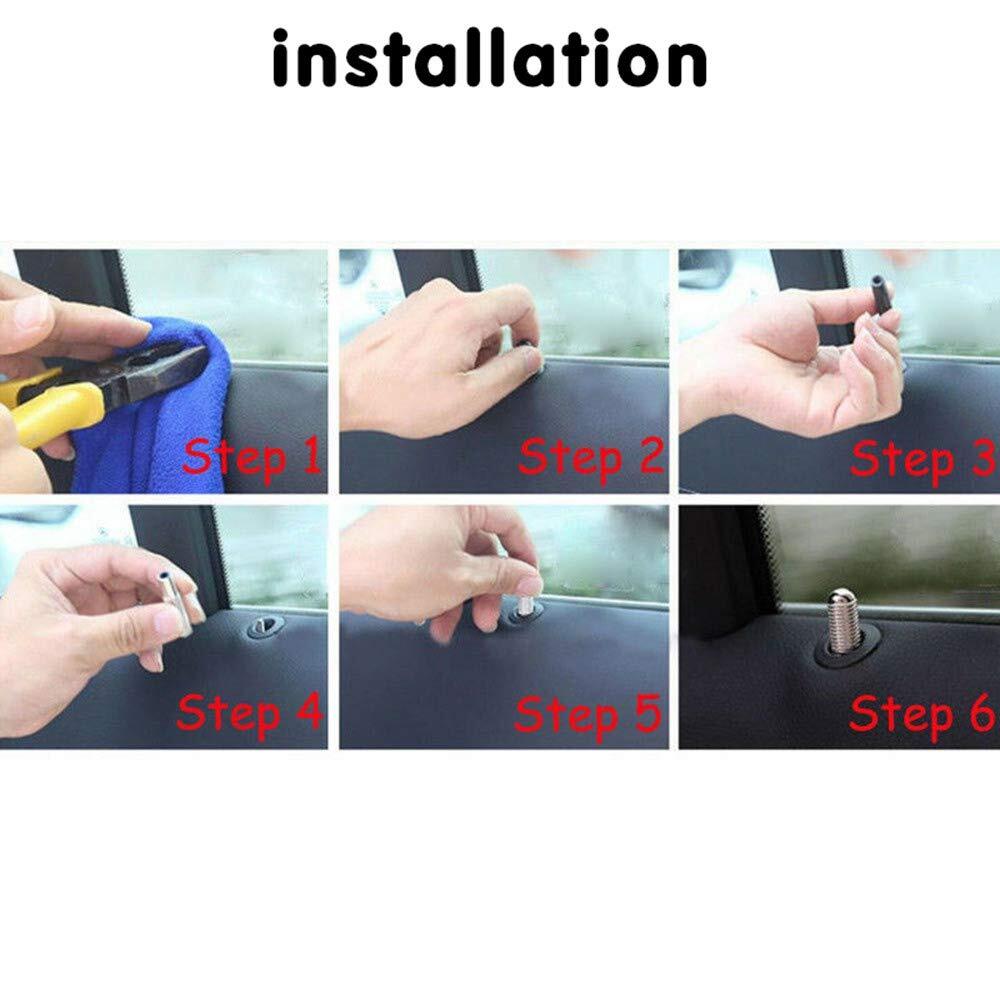 installation

Step 1

Step 2

Step 3

Step 4

Step 5

Step 6