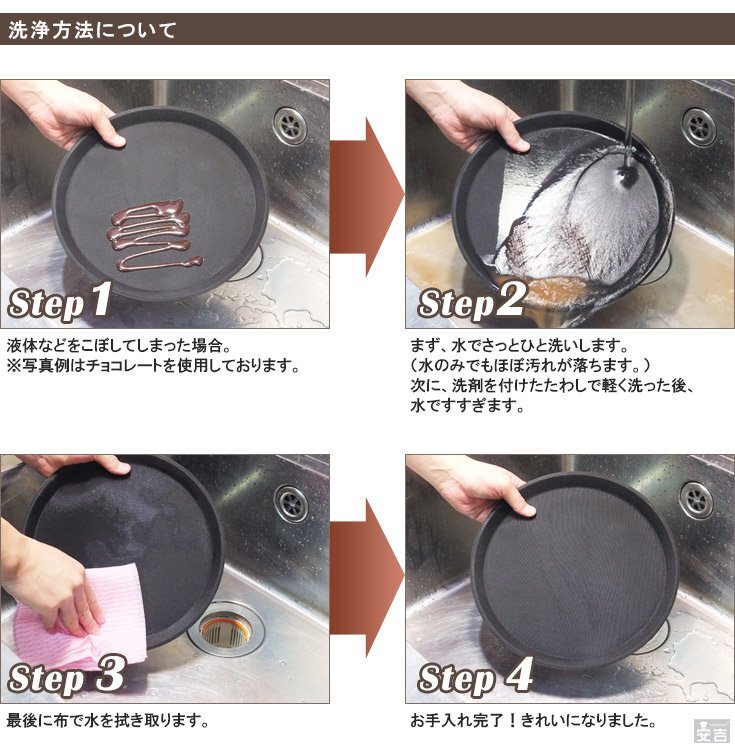 洗浄方法について

Step 1

液体などをこぼしてしまった場合。
※写真例はチョコレートを使用しております。

Step 2

まず、水でさっとひと洗いします。
（水のみでもほぼ汚れが落ちます。）
次に、洗剤を付けたたわしで軽く洗った後、水ですすぎます。

Step 3

最後に布で水を拭き取ります。

Step 4

お手入れ完了！きれいになりました。

安吉