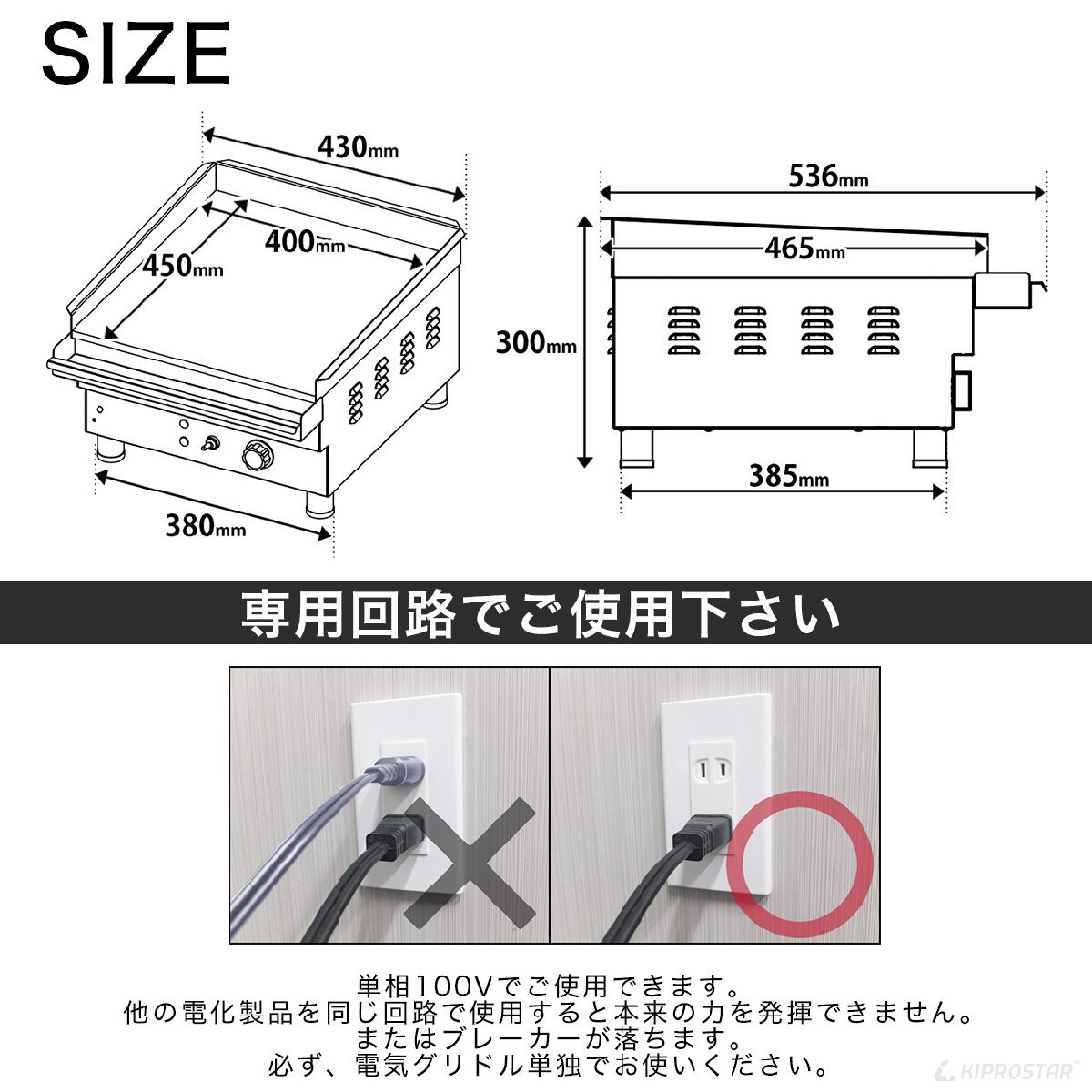 SIZE

430mm

400mm

450mm

380mm

536mm

465mm

300mm

385mm

専用回路でご使用下さい

単相100Vでご使用できます。
他の電化製品を同じ回路で使用すると本来の力を発揮できません。
またはブレーカーが落ちます。
必ず、電気グリドル単独でお使いください。

KIPROSTAR