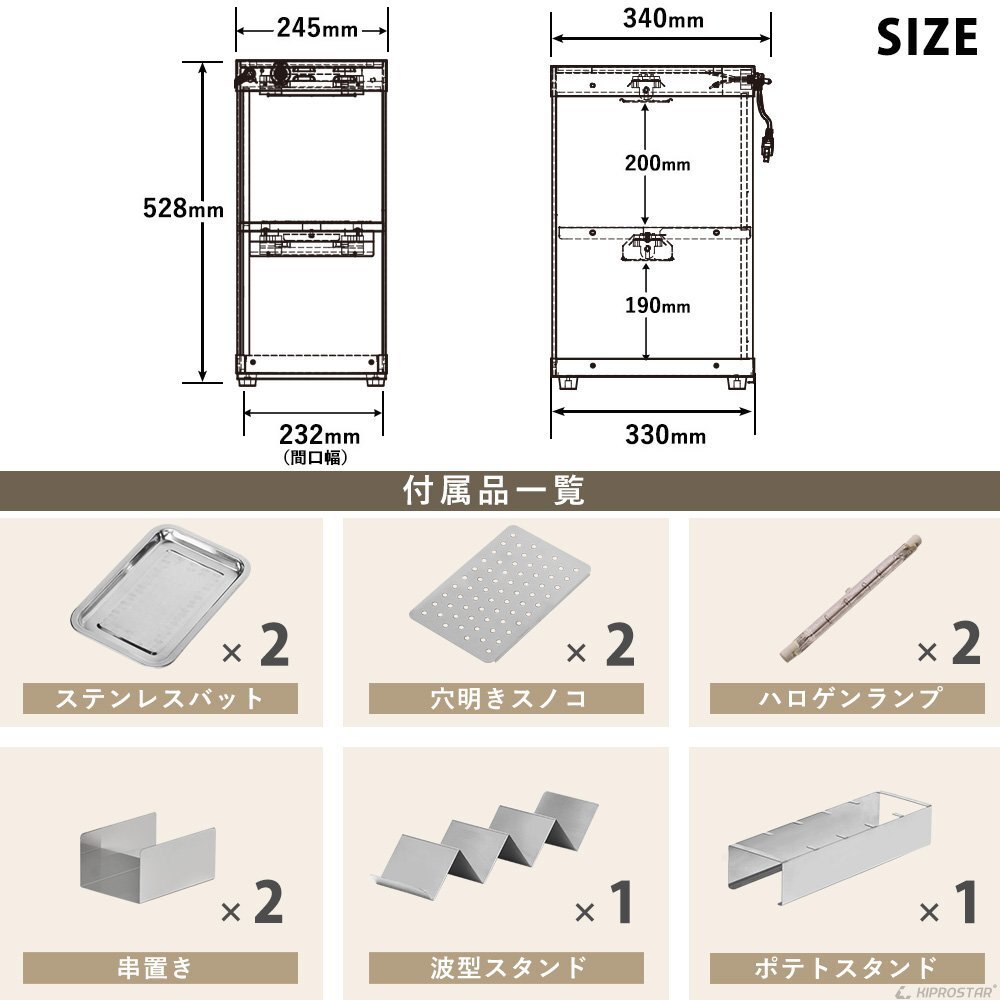 SIZE

245mm
528mm
232mm
(間口幅)

340mm
200mm
190mm
330mm

付属品一覧

× 2
ステンレスバット

× 2
穴明きスノコ

× 2
ハロゲンランプ

× 2
串置き

× 1
波型スタンド

× 1
ポテトスタンド

KIPROSTAR