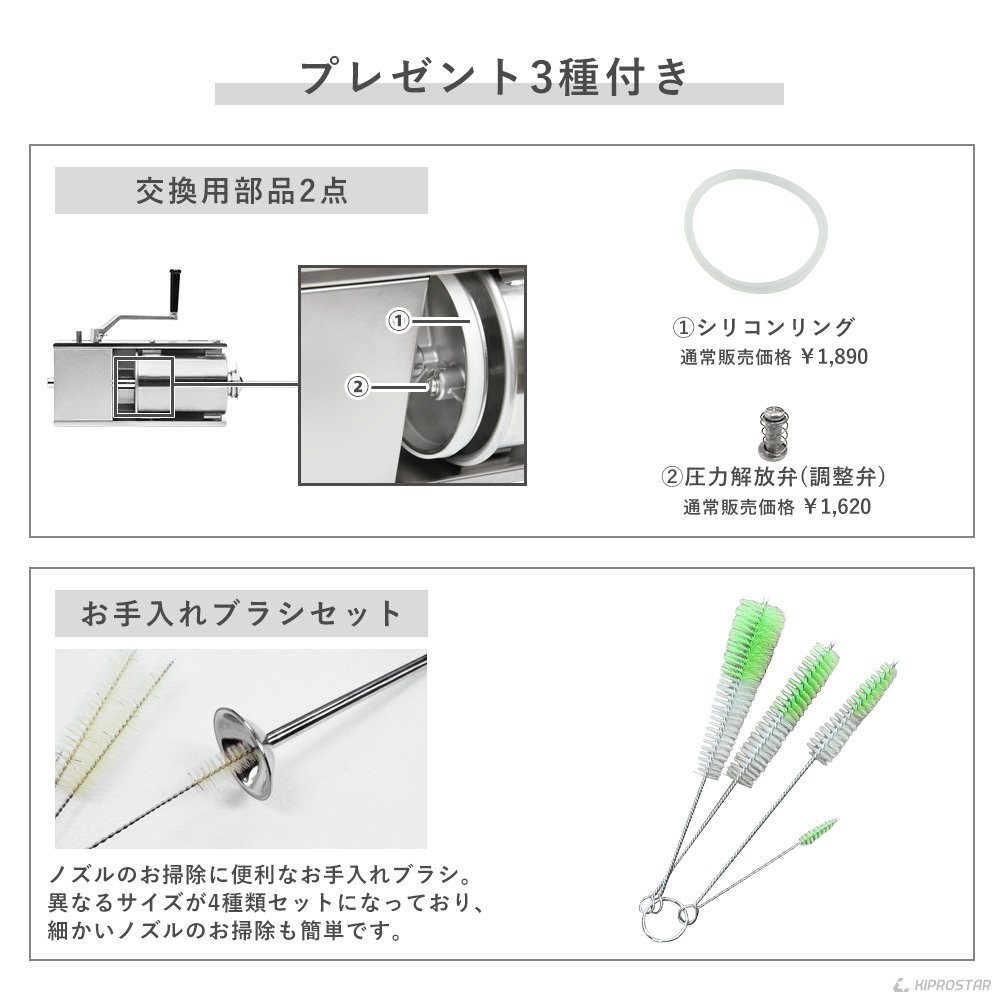 プレゼント3種付き

交換用部品2点

①

②

①シリコンリング
通常販売価格 ￥1,890

②圧力解放弁(調整弁)
通常販売価格 ￥1,620

お手入れブラシセット

ノズルのお掃除に便利なお手入れブラシ。
異なるサイズが4種類セットになっており、
細かいノズルのお掃除も簡単です。

KIPROSTAR