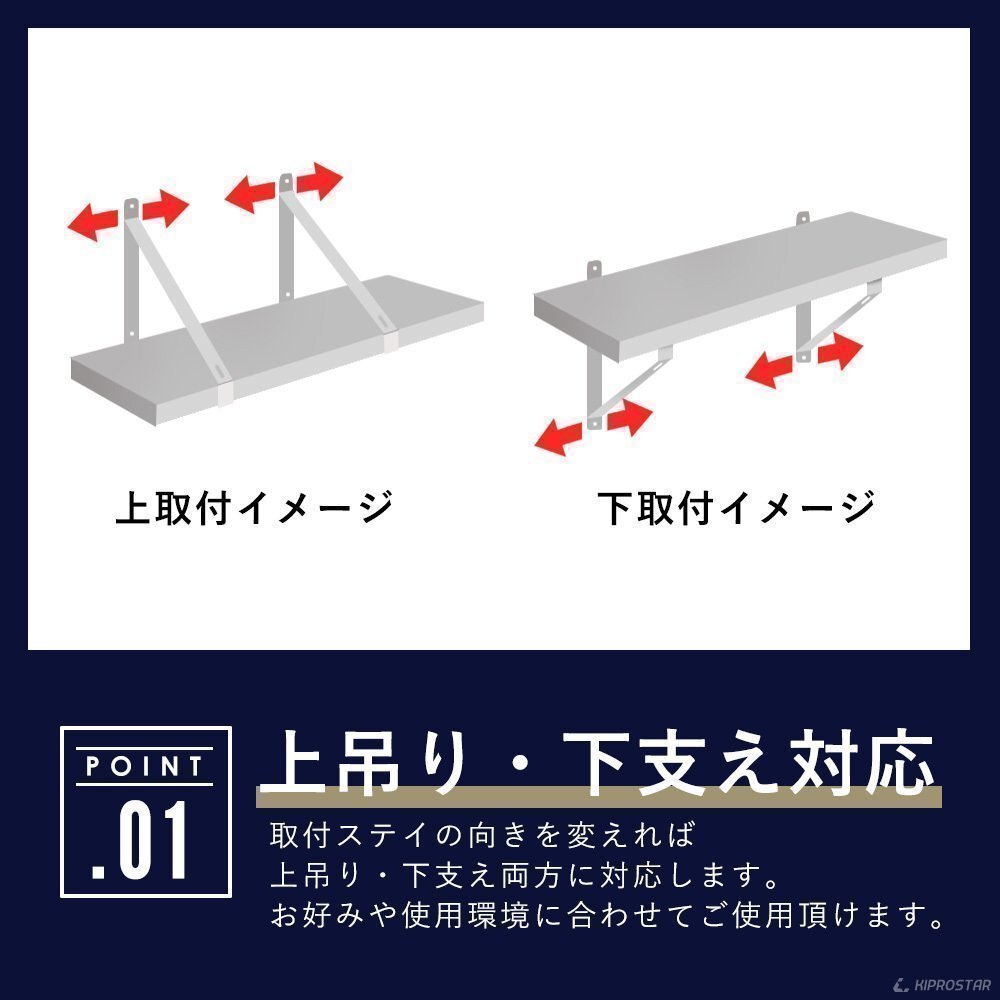 上取付イメージ

下取付イメージ

POINT
.01

上吊り・下支え対応

取付ステイの向きを変えれば
上吊り・下支え両方に対応します。
お好みや使用環境に合わせてご使用頂けます。

KIPROSTAR