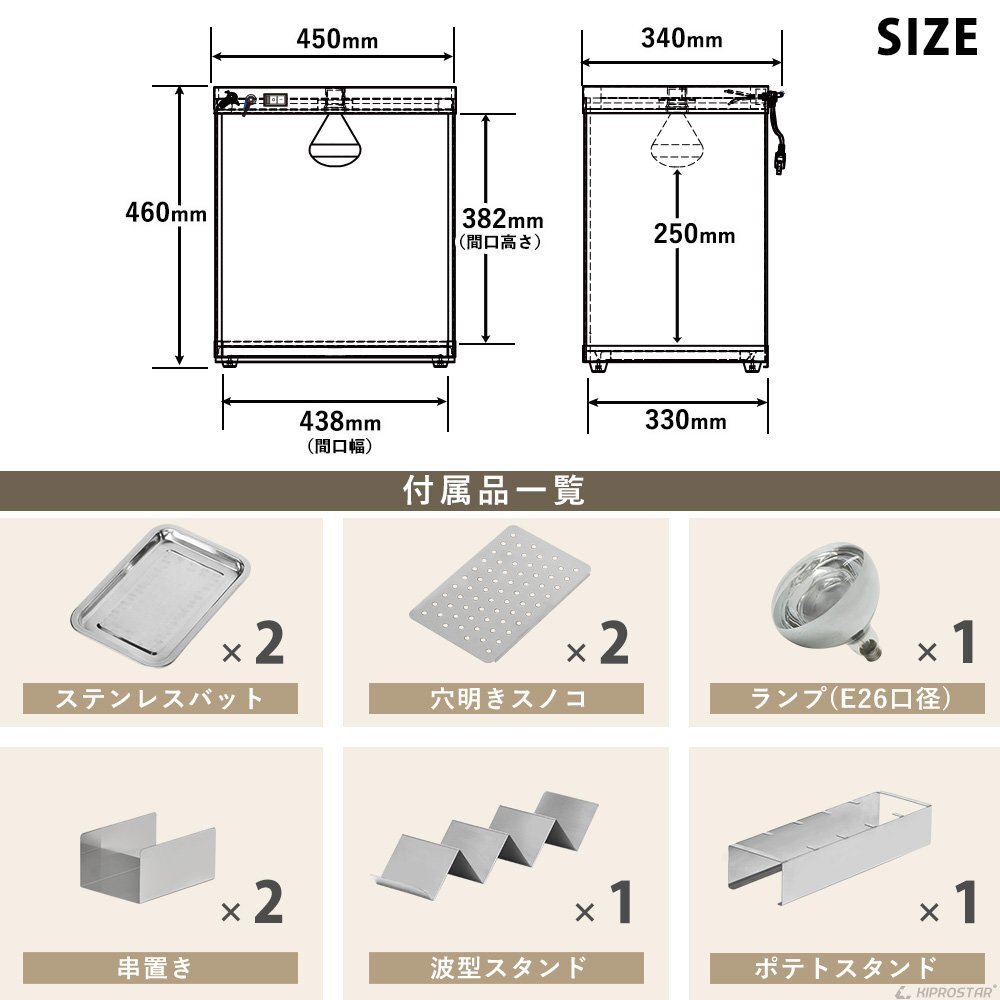 SIZE

450mm
460mm
382mm
(間口高さ)
438mm
(間口幅)

340mm
250mm
330mm

付属品一覧

×2
ステンレスバット

×2
穴明きスノコ

×1
ランプ(E26口径)

×2
串置き

×1
波型スタンド

×1
ポテトスタンド

KIPROSTAR