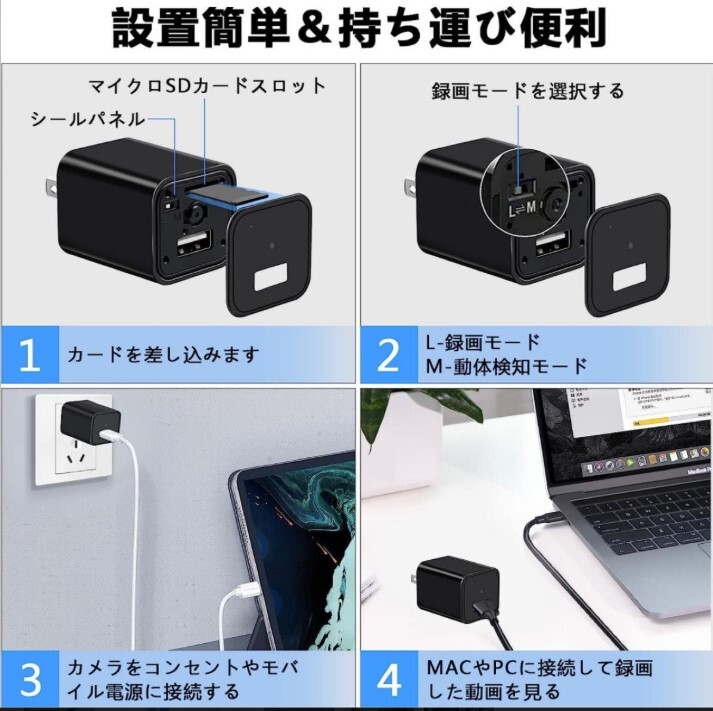 設置簡単＆持ち運び便利

マイクロSDカードスロット

シールパネル

1 カードを差し込みます

録画モードを選択する

L⇌M

2 L-録画モード
M-動体検知モード

3 カメラをコンセントやモバイル電源に接続する

MacBook Pro

4 MACやPCに接続して録画した動画を見る