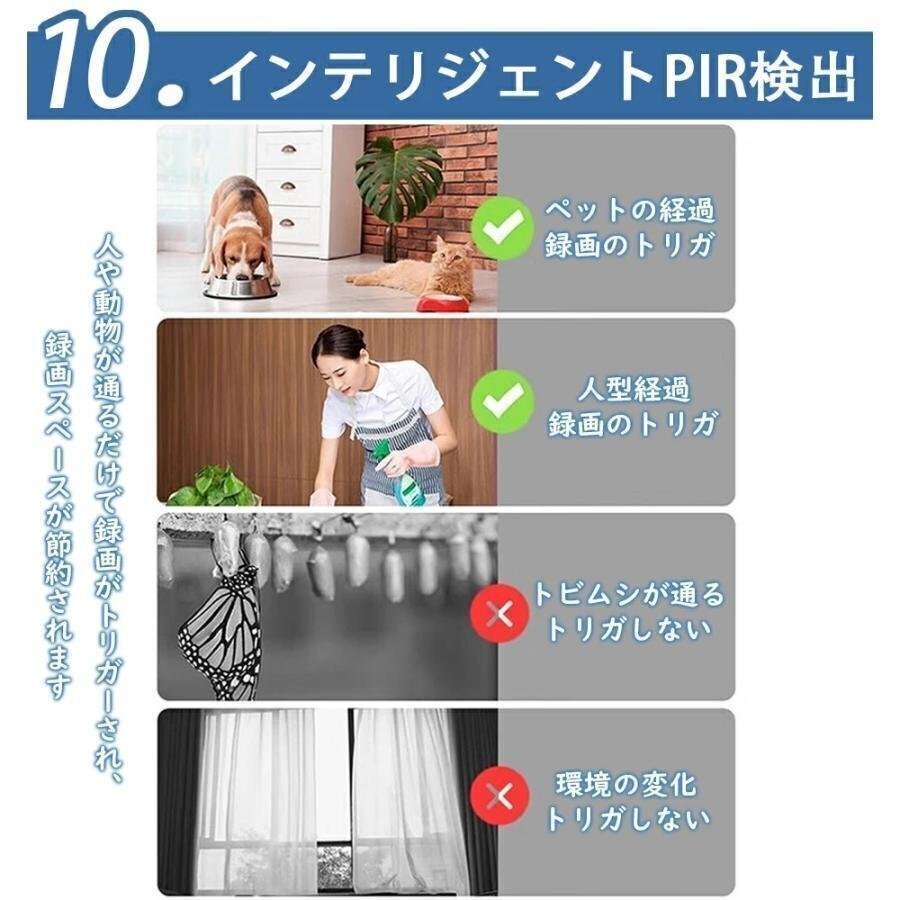 10. インテリジェントPIR検出

人や動物が通るだけで録画がトリガーされ、録画スペースが節約されます

ペットの経過 録画のトリガ

人型経過 録画のトリガ

トビムシが通る トリガしない

環境の変化 トリガしない