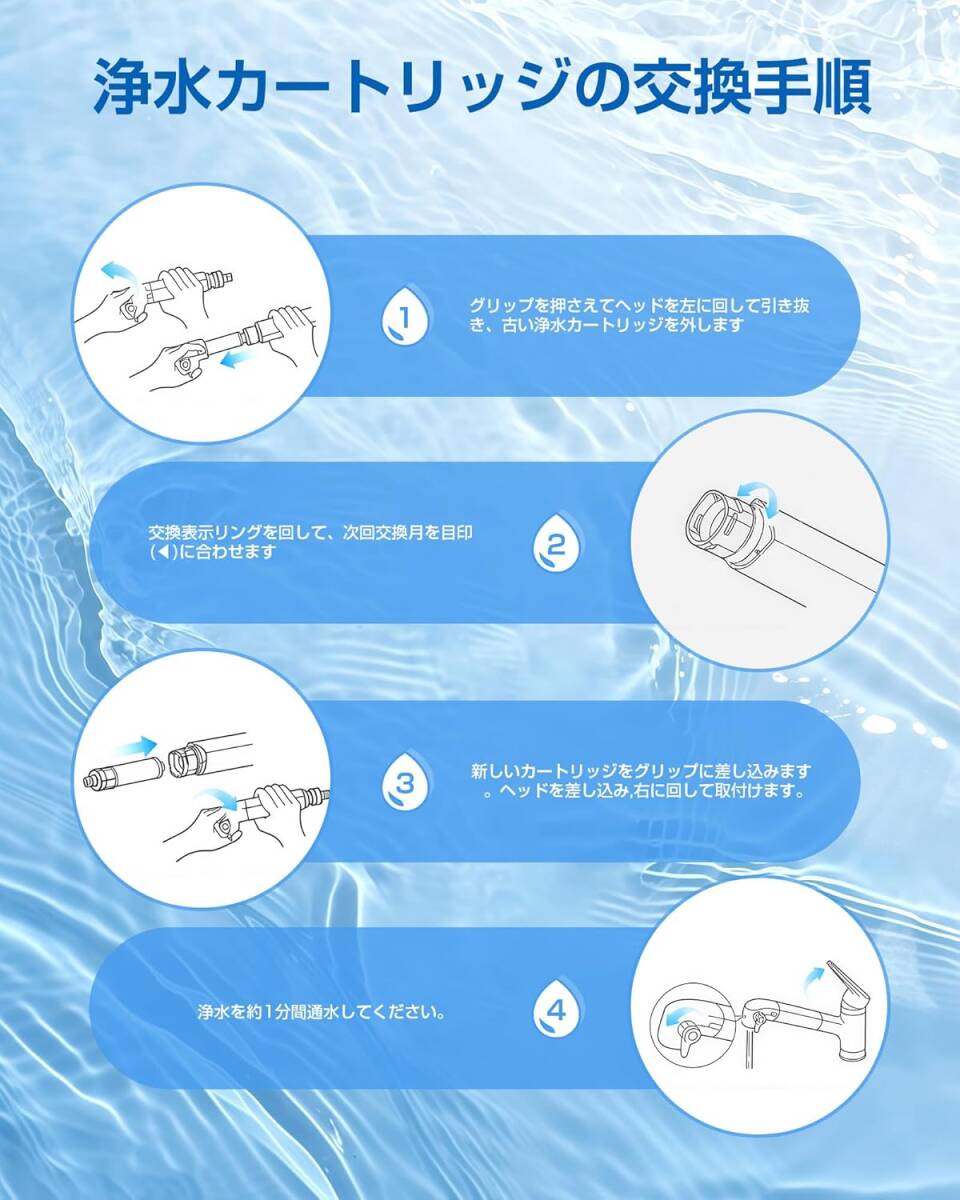 浄水カートリッジの交換手順

1

グリップを押さえてヘッドを左に回して引き抜き、古い浄水カートリッジを外します

交換表示リングを回して、次回交換月を目印(◀)に合わせます

2

3

新しいカートリッジをグリップに差し込みます。ヘッドを差し込み,右に回して取付けます。

浄水を約1分間通水してください。

4