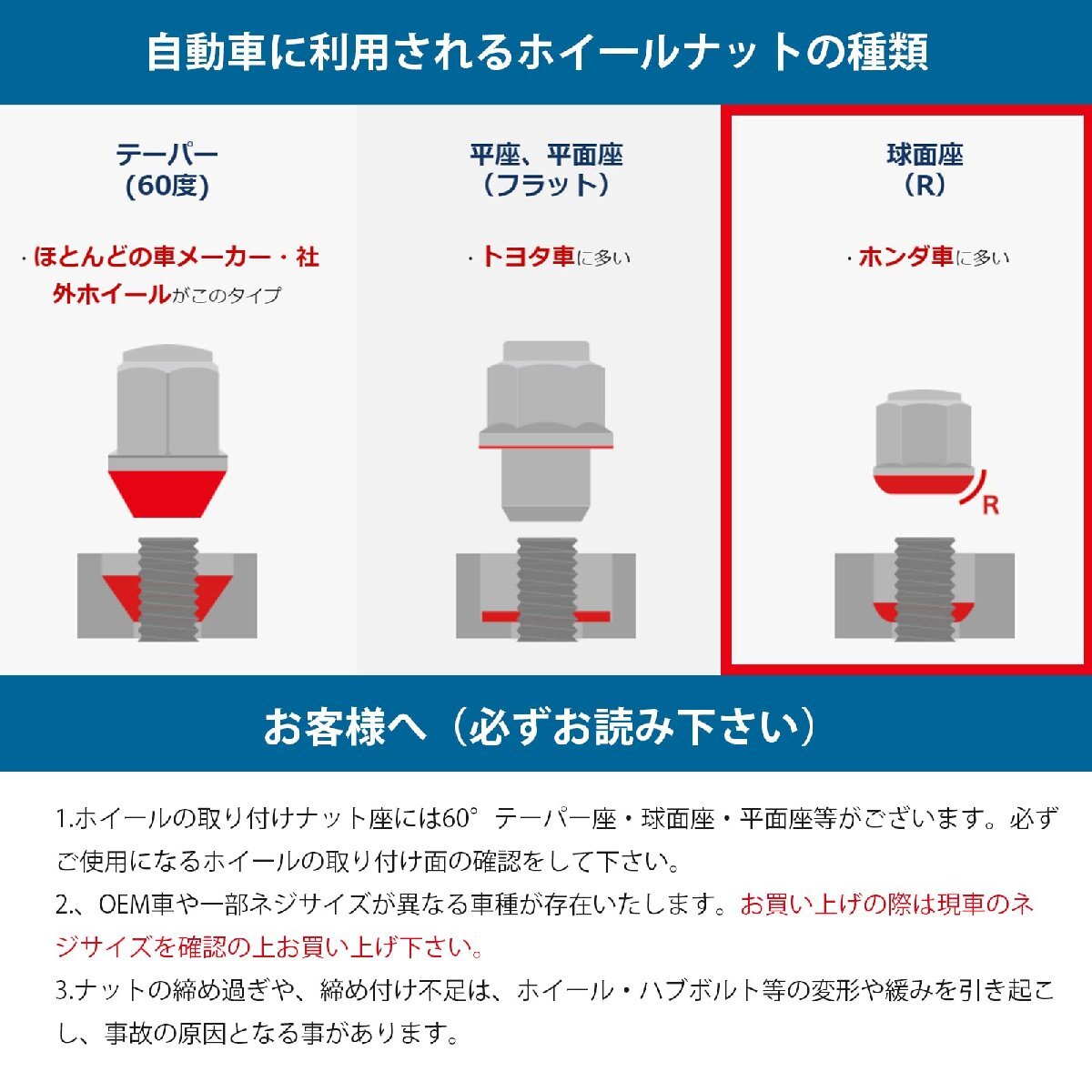 自動車に利用されるホイールナットの種類

テーパー
(60度)

・ほとんどの車メーカー・社外ホイールがこのタイプ

平座、平面座
（フラット）

・トヨタ車に多い

球面座
(R)

・ホンダ車に多い

R

お客様へ（必ずお読み下さい）

1.ホイールの取り付けナット座には60°テーパー座・球面座・平面座等がございます。必ずご使用になるホイールの取り付け面の確認をして下さい。

2.、OEM車や一部ネジサイズが異なる車種が存在いたします。お買い上げの際は現車のネジサイズを確認の上お買い上げ下さい。

3.ナットの締め過ぎや、締め付け不足は、ホイール・ハブボルト等の変形や緩みを引き起こし、事故の原因となる事があります。