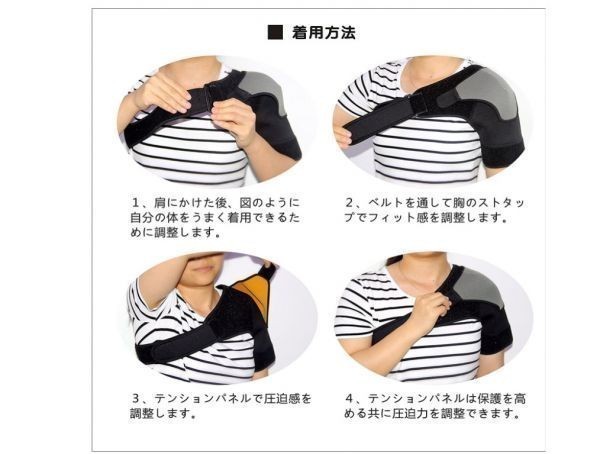 ■ 着用方法

1、肩にかけた後、図のように自分の体をうまく着用できるために調整します。

2、ベルトを通して胸のストタップでフィット感を調整します。

3、テンションパネルで圧迫感を調整します。

4、テンションパネルは保護を高める共に圧迫力を調整できます。