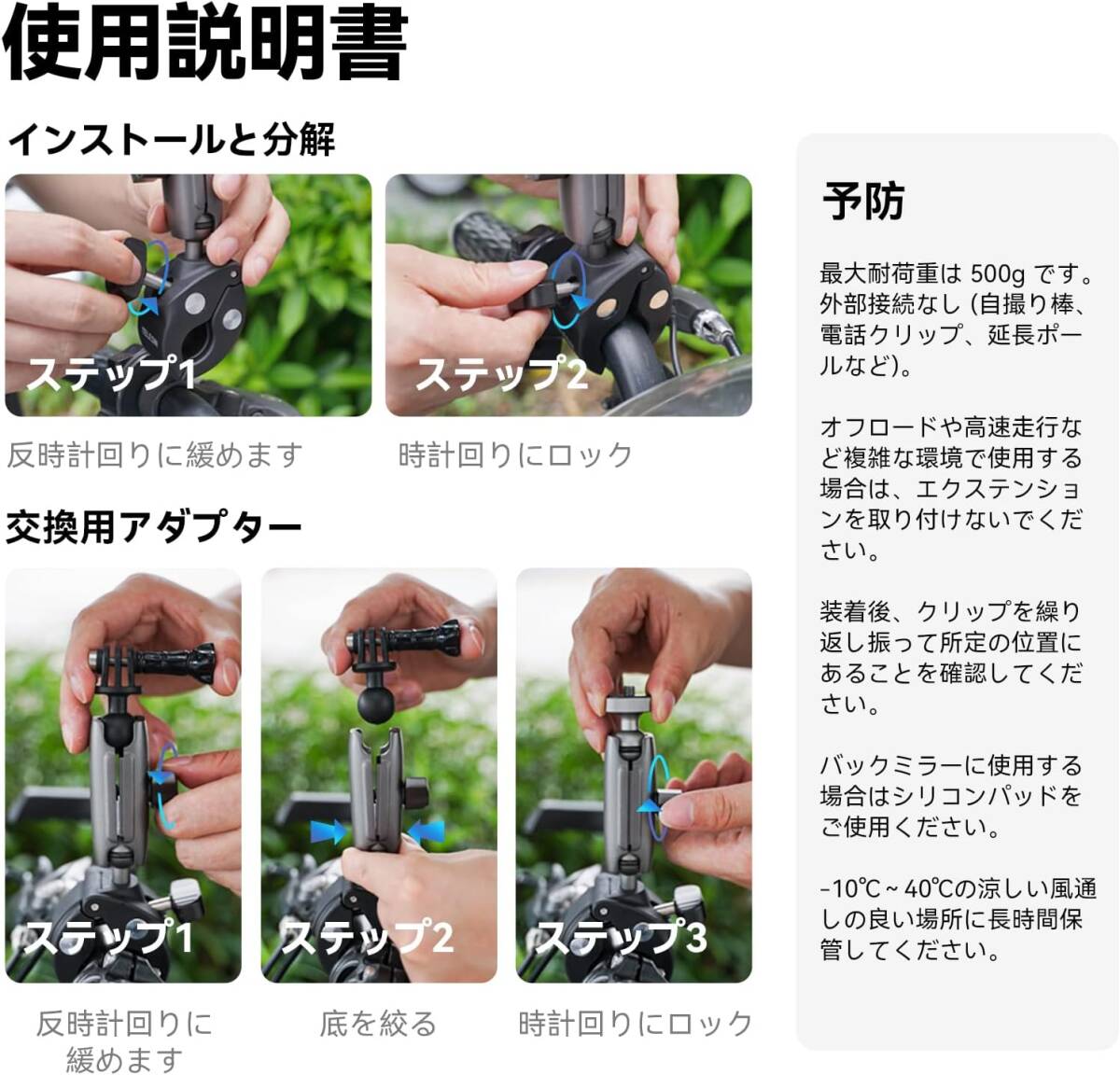 使用説明書

インストールと分解

ステップ1

反時計回りに緩めます

ステップ2

時計回りにロック

交換用アダプター

ステップ1

反時計回りに緩めます

ステップ2

底を絞る

ステップ3

時計回りにロック

予防

最大耐荷重は 500g です。外部接続なし (自撮り棒、電話クリップ、延長ポールなど)。

オフロードや高速走行など複雑な環境で使用する場合は、エクステンションを取り付けないでください。

装着後、クリップを繰り返し振って所定の位置にあることを確認してください。

バックミラーに使用する場合はシリコンパッドをご使用ください。

-10℃ ~ 40℃の涼しい風通しの良い場所に長時間保管してください。