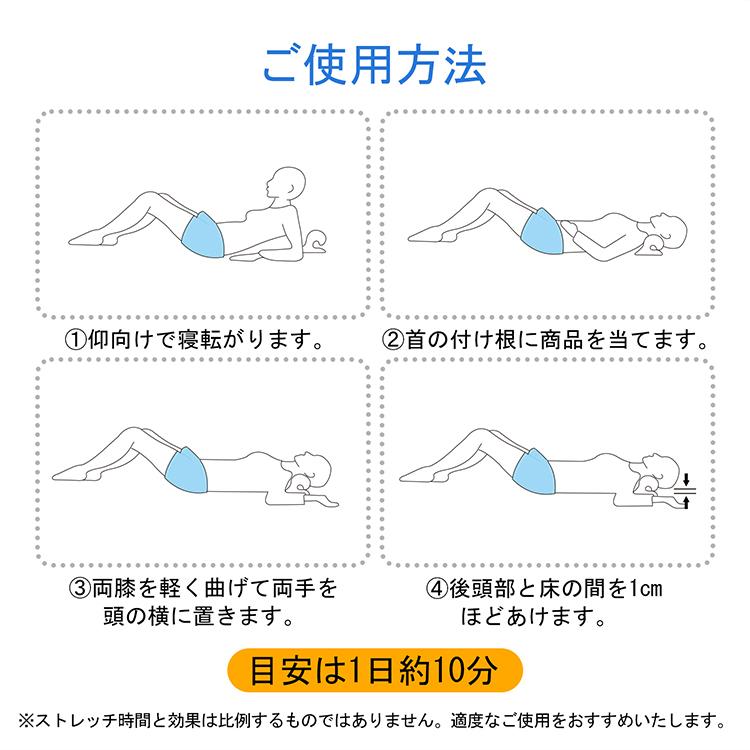 ご使用方法

①仰向けで寝転がります。

②首の付け根に商品を当てます。

③両膝を軽く曲げて両手を頭の横に置きます。

④後頭部と床の間を1㎝ほどあけます。

目安は1日約10分

※ストレッチ時間と効果は比例するものではありません。適度なご使用をおすすめいたします。