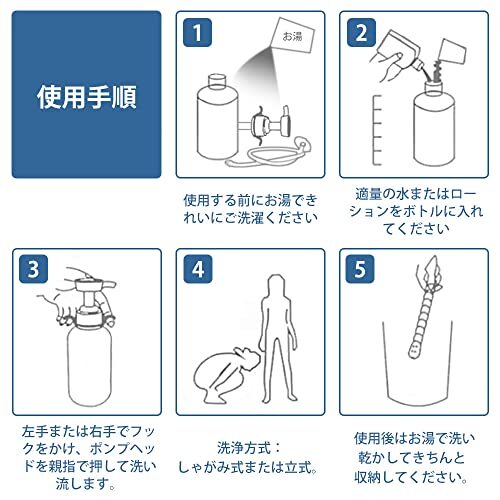 使用手順

1

お湯

使用する前にお湯できれいにご洗濯ください

2

適量の水またはローションをボトルに入れてください

3

左手または右手でフックをかけ、ポンプヘッドを親指で押して洗い流します。

4

洗浄方式：
しゃがみ式または立式。

5

使用後はお湯で洗い乾かしてきちんと収納してください。