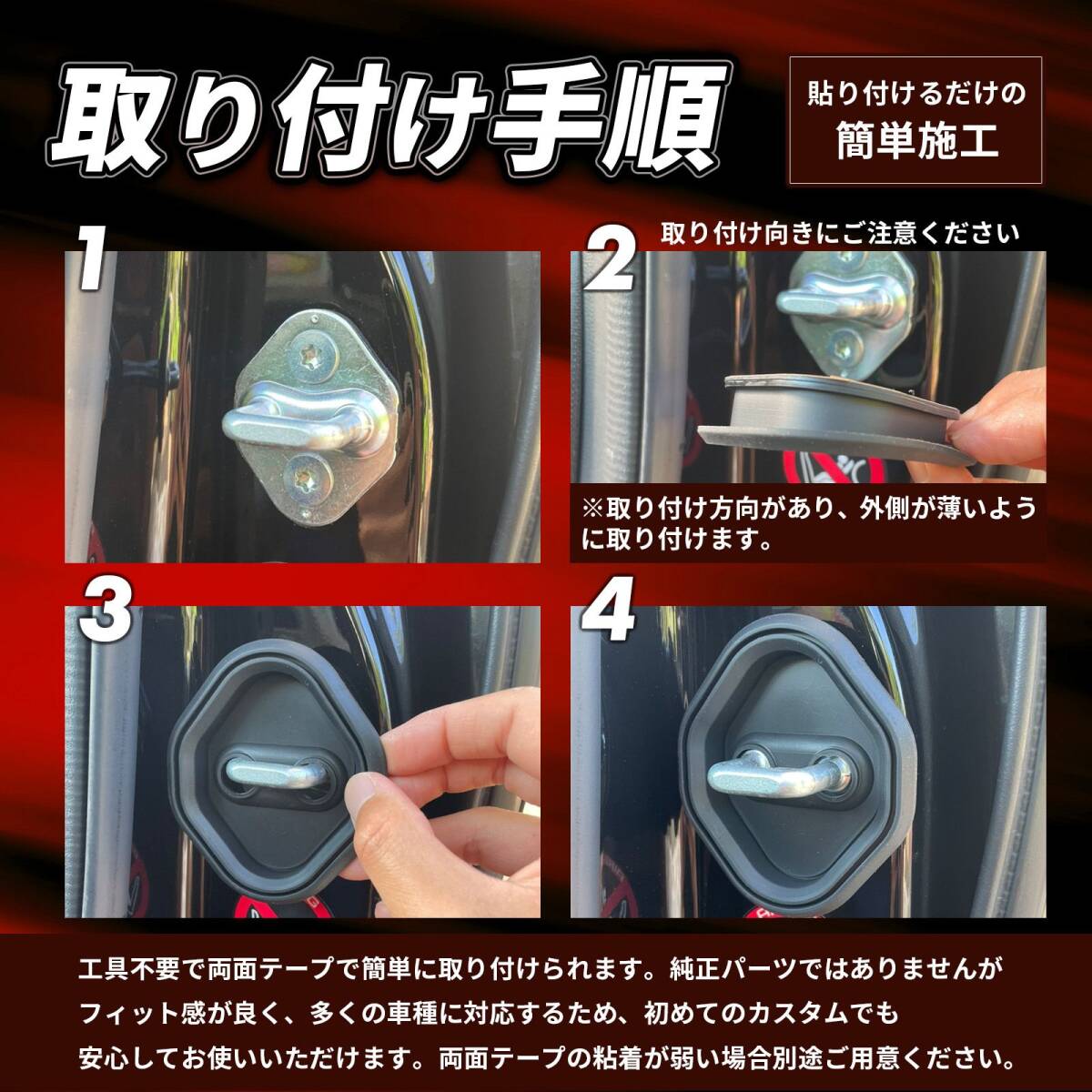 取り付け手順

貼り付けるだけの
簡単施工

1

2
取り付け向きにご注意ください

※取り付け方向があり、外側が薄いように取り付けます。

3

4

工具不要で両面テープで簡単に取り付けられます。純正パーツではありませんがフィット感が良く、多くの車種に対応するため、初めてのカスタムでも安心してお使いいただけます。両面テープの粘着が弱い場合別途ご用意ください。