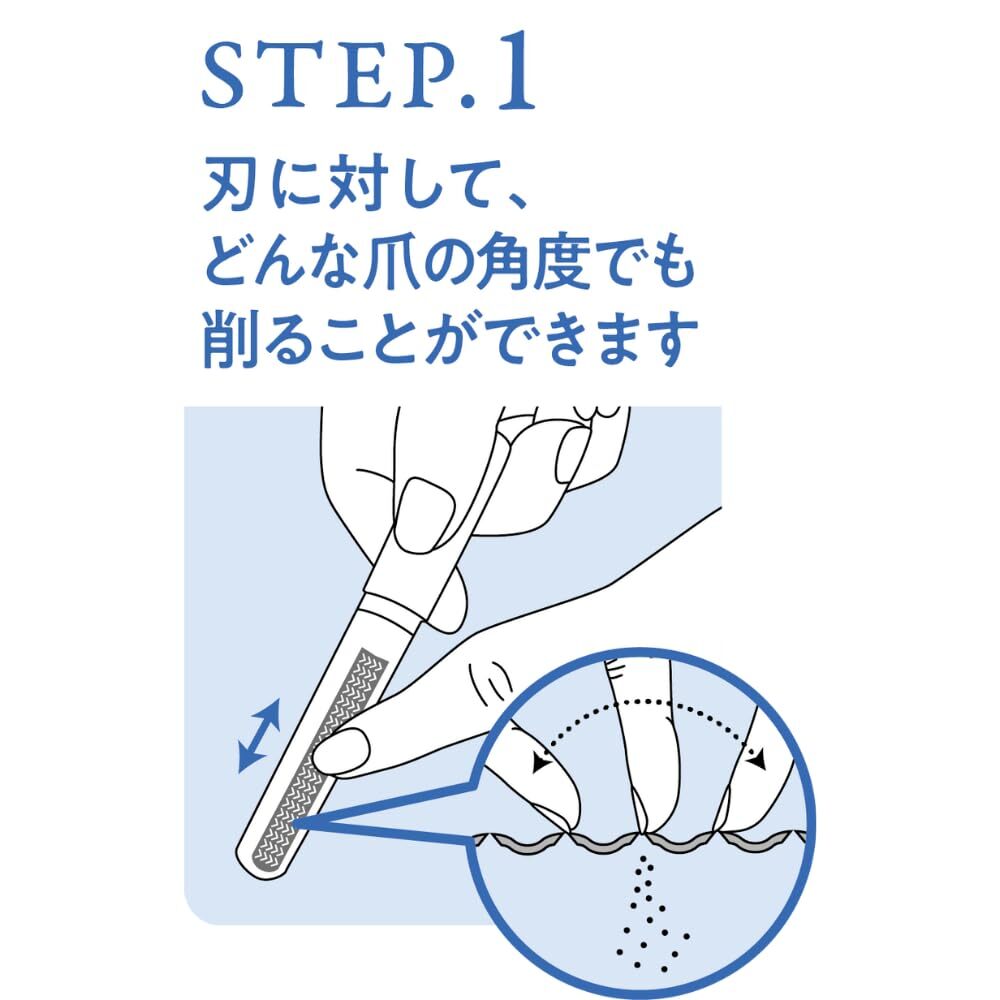 STEP.1
刃に対して、
どんな爪の角度でも
削ることができます