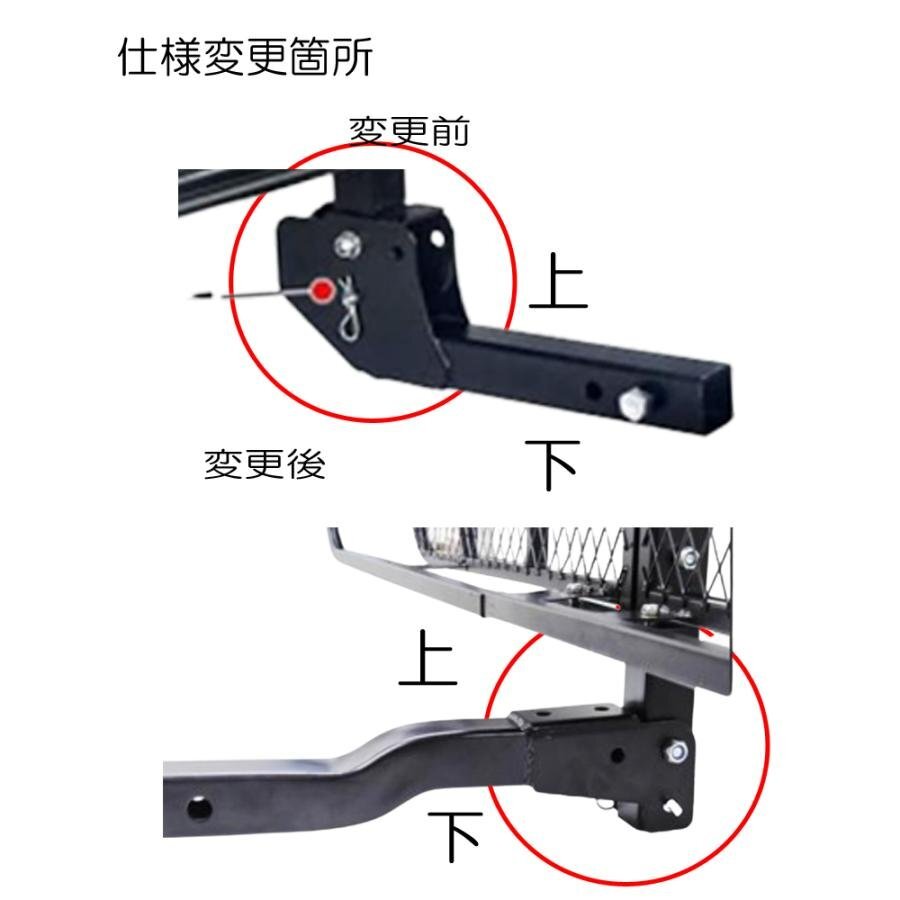 仕様変更箇所

変更前

上

下

変更後

上

下