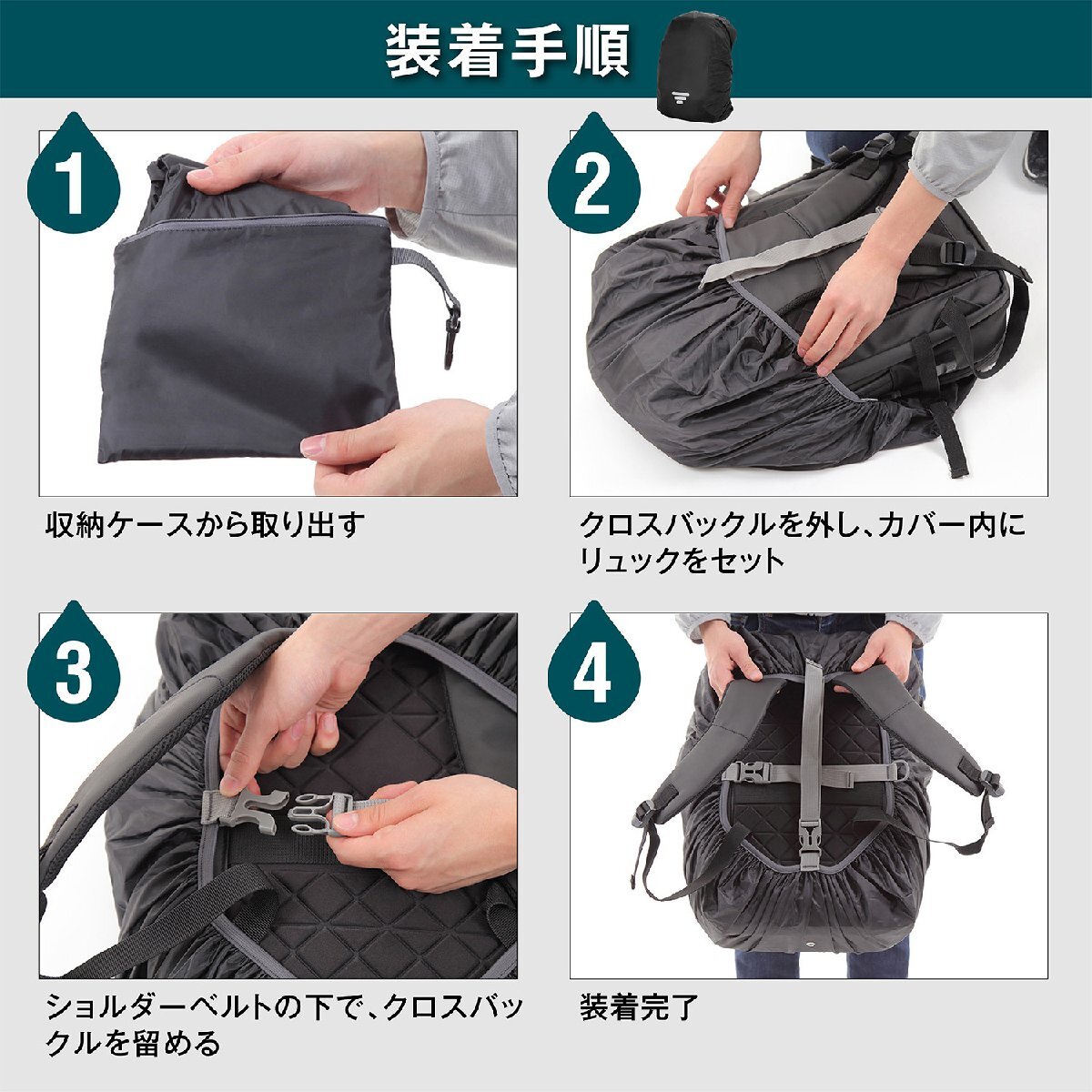 装着手順

1

収納ケースから取り出す

2

クロスバックルを外し、カバー内にリュックをセット

3

ショルダーベルトの下で、クロスバックルを留める

4

装着完了