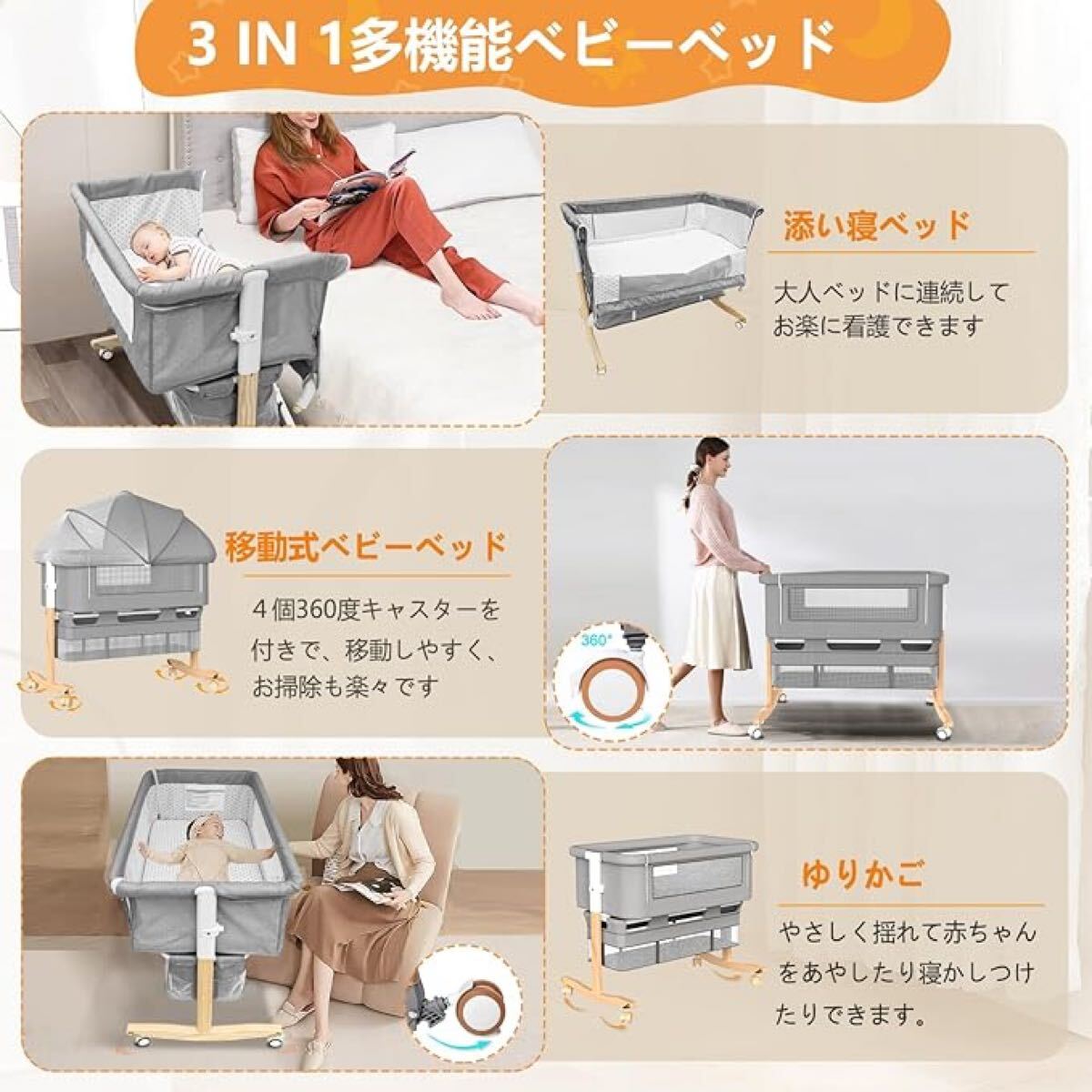 3 IN 1多機能ベビーベッド

添い寝ベッド

大人ベッドに連続してお楽に看護できます

移動式ベビーベッド

４個360度キャスターを付きで、移動しやすく、お掃除も楽々です

360°

ゆりかご

やさしく揺れて赤ちゃんをあやしたり寝かしつけたりできます。