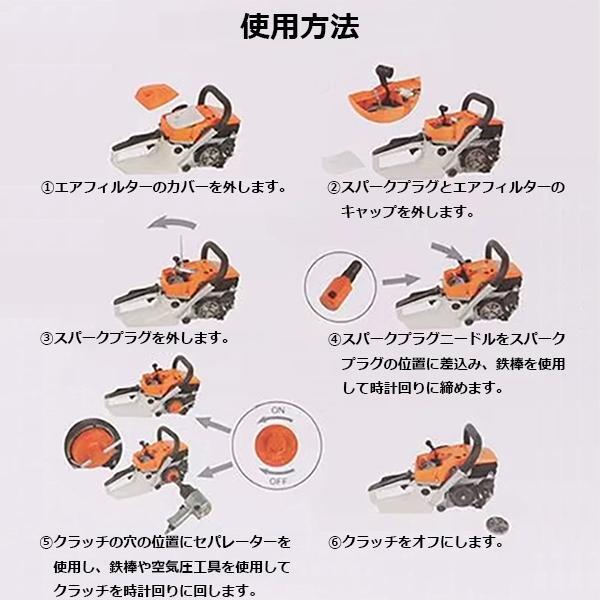 使用方法

①エアフィルターのカバーを外します。

②スパークプラグとエアフィルターのキャップを外します。

③スパークプラグを外します。

④スパークプラグニードルをスパークプラグの位置に差込み、鉄棒を使用して時計回りに締めます。

ON

OFF

⑤クラッチの穴の位置にセパレーターを使用し、鉄棒や空気圧工具を使用してクラッチを時計回りに回します。

⑥クラッチをオフにします。