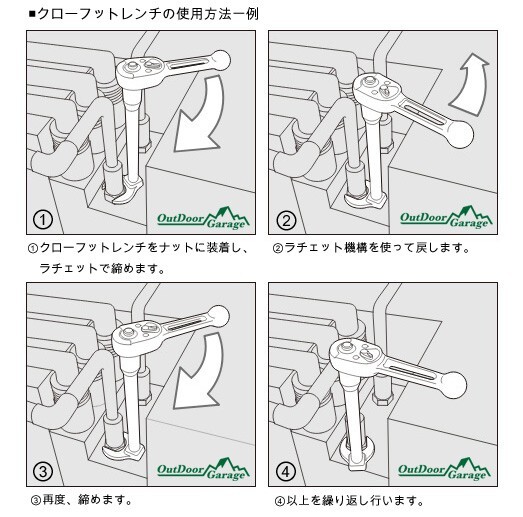 ■クローフットレンチの使用方法一例

①

OutDoor Garage

①クローフットレンチをナットに装着し、ラチェットで締めます。

②

OutDoor Garage

②ラチェット機構を使って戻します。

③

OutDoor Garage

③再度、締めます。

④

OutDoor Garage

④以上を繰り返し行います。