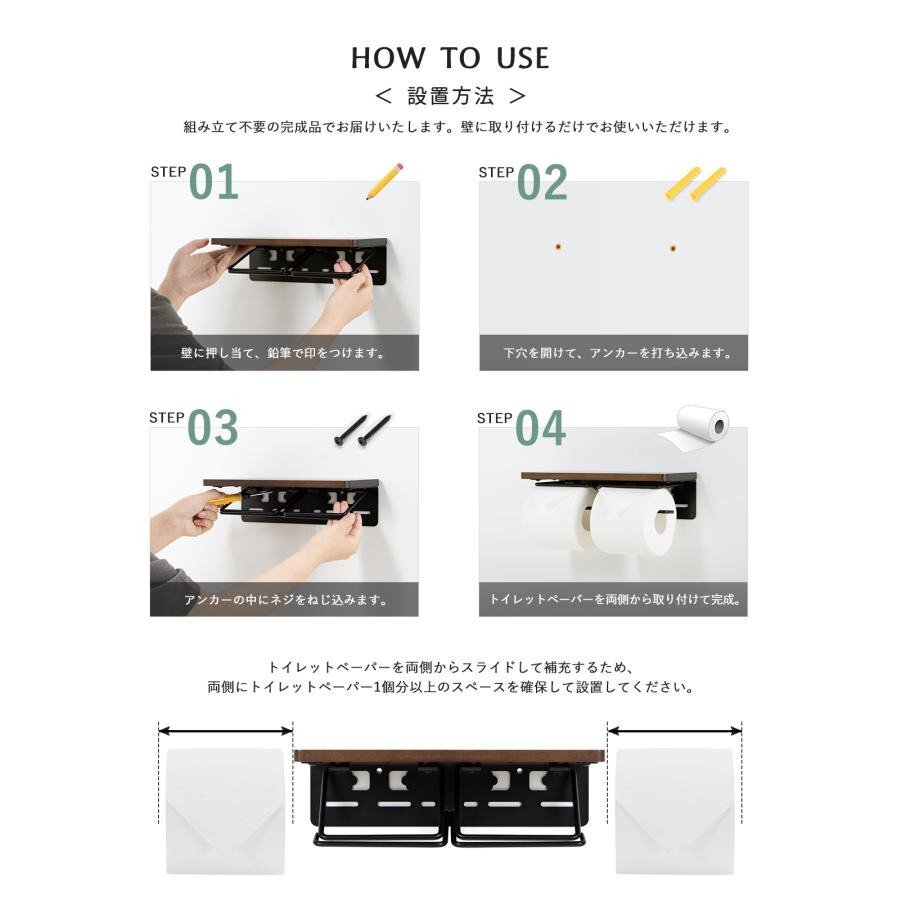 HOW TO USE

＜ 設置方法 ＞

組み立て不要の完成品でお届けいたします。壁に取り付けるだけでお使いいただけます。

STEP 01

壁に押し当て、鉛筆で印をつけます。

STEP 02

下穴を開けて、アンカーを打ち込みます。

STEP 03

アンカーの中にネジをねじ込みます。

STEP 04

トイレットペーパーを両側から取り付けて完成。

トイレットペーパーを両側からスライドして補充するため、
両側にトイレットペーパー1個分以上のスペースを確保して設置してください。