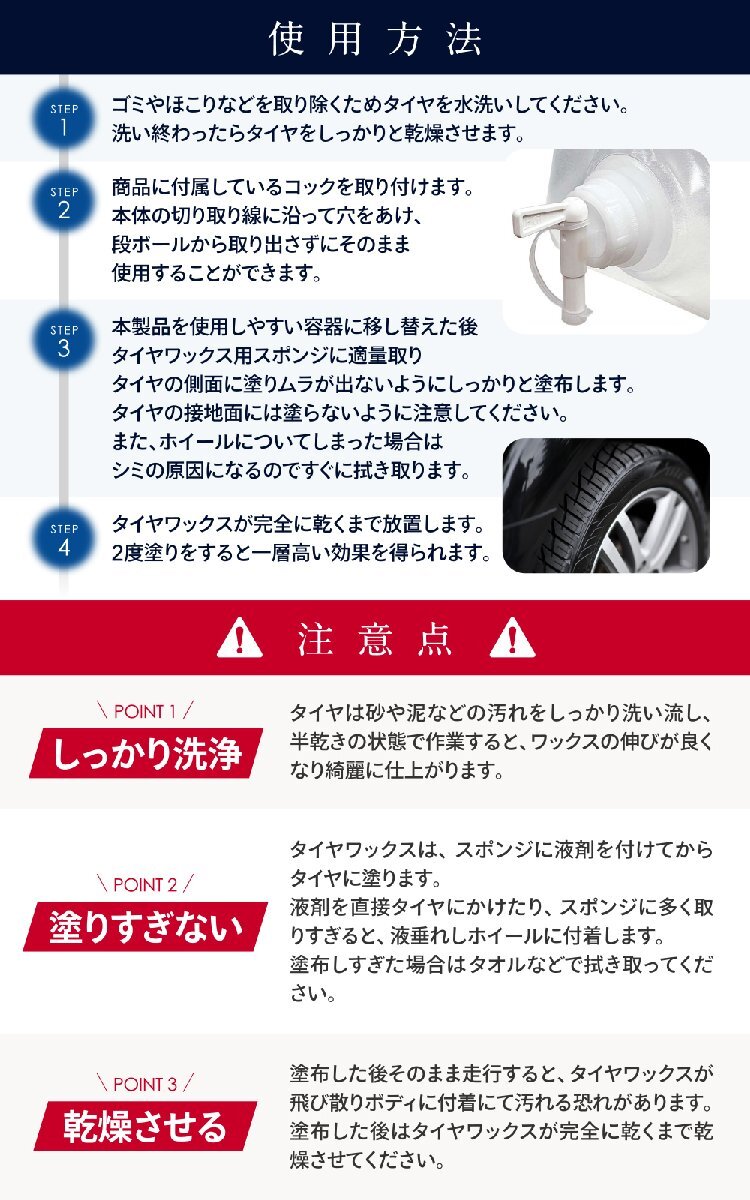 使用方法

STEP 1
ゴミやほこりなどを取り除くためタイヤを水洗いしてください。
洗い終わったらタイヤをしっかりと乾燥させます。

STEP 2
商品に付属しているコックを取り付けます。
本体の切り取り線に沿って穴をあけ、
段ボールから取り出さずにそのまま
使用することができます。

STEP 3
本製品を使用しやすい容器に移し替えた後
タイヤワックス用スポンジに適量取り
タイヤの側面に塗りムラが出ないようにしっかりと塗布します。
タイヤの接地面には塗らないように注意してください。
また、ホイールについてしまった場合は
シミの原因になるのですぐに拭き取ります。

STEP 4
タイヤワックスが完全に乾くまで放置します。
2度塗りをすると一層高い効果を得られます。

注意点

\ POINT 1 /
しっかり洗浄
タイヤは砂や泥などの汚れをしっかり洗い流し、半乾きの状態で作業すると、ワックスの伸びが良くなり綺麗に仕上がります。

\ POINT 2 /
塗りすぎない
タイヤワックスは、スポンジに液剤を付けてからタイヤに塗ります。
液剤を直接タイヤにかけたり、スポンジに多く取りすぎると、液垂れしホイールに付着します。
塗布しすぎた場合はタオルなどで拭き取ってください。

\ POINT 3 /
乾燥させる
塗布した後そのまま走行すると、タイヤワックスが飛び散りボディに付着にて汚れる恐れがあります。
塗布した後はタイヤワックスが完全に乾くまで乾燥させてください。