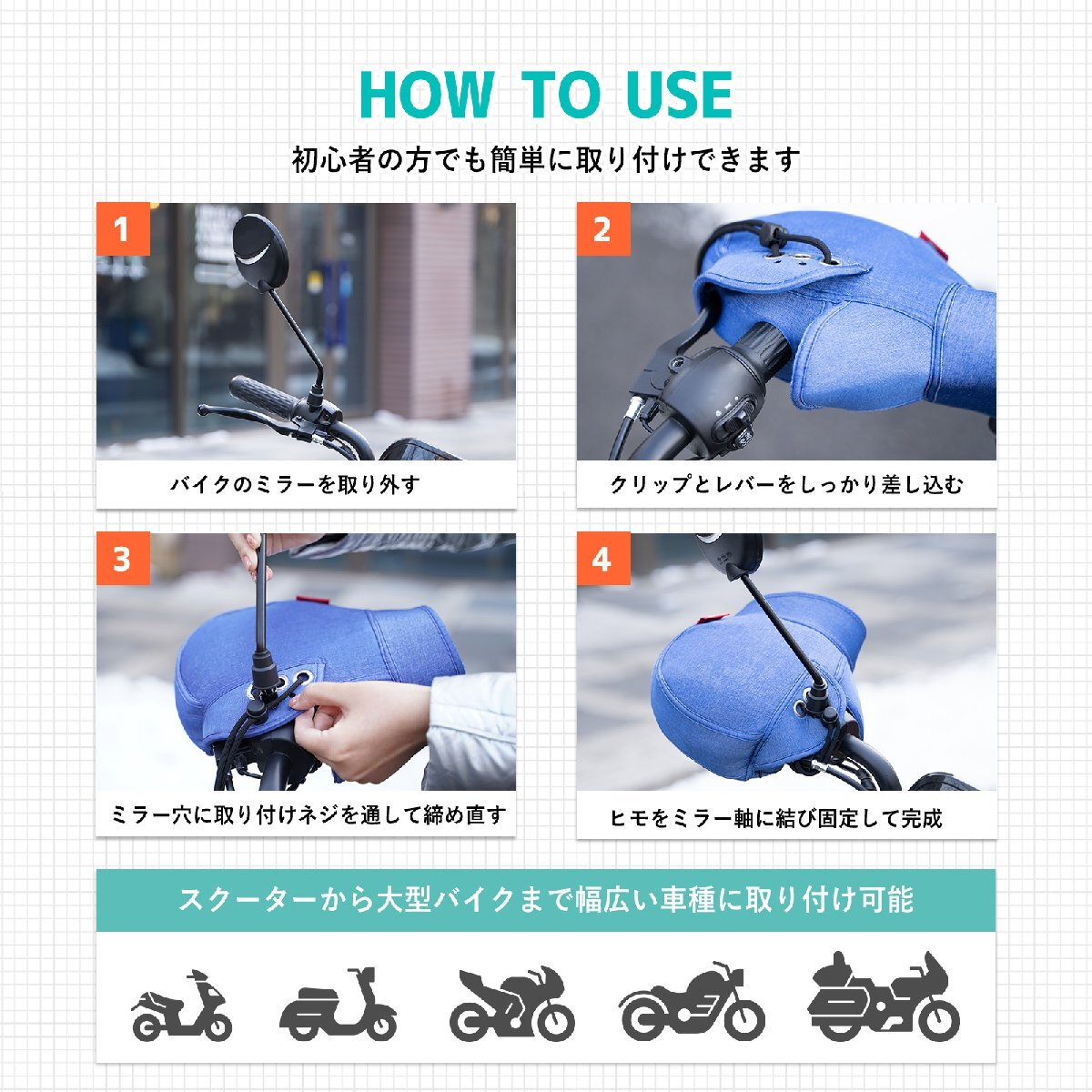 HOW TO USE

初心者の方でも簡単に取り付けできます

1

バイクのミラーを取り外す

2

クリップとレバーをしっかり差し込む

3

ミラー穴に取り付けネジを通して締め直す

4

ヒモをミラー軸に結び固定して完成

スクーターから大型バイクまで幅広い車種に取り付け可能