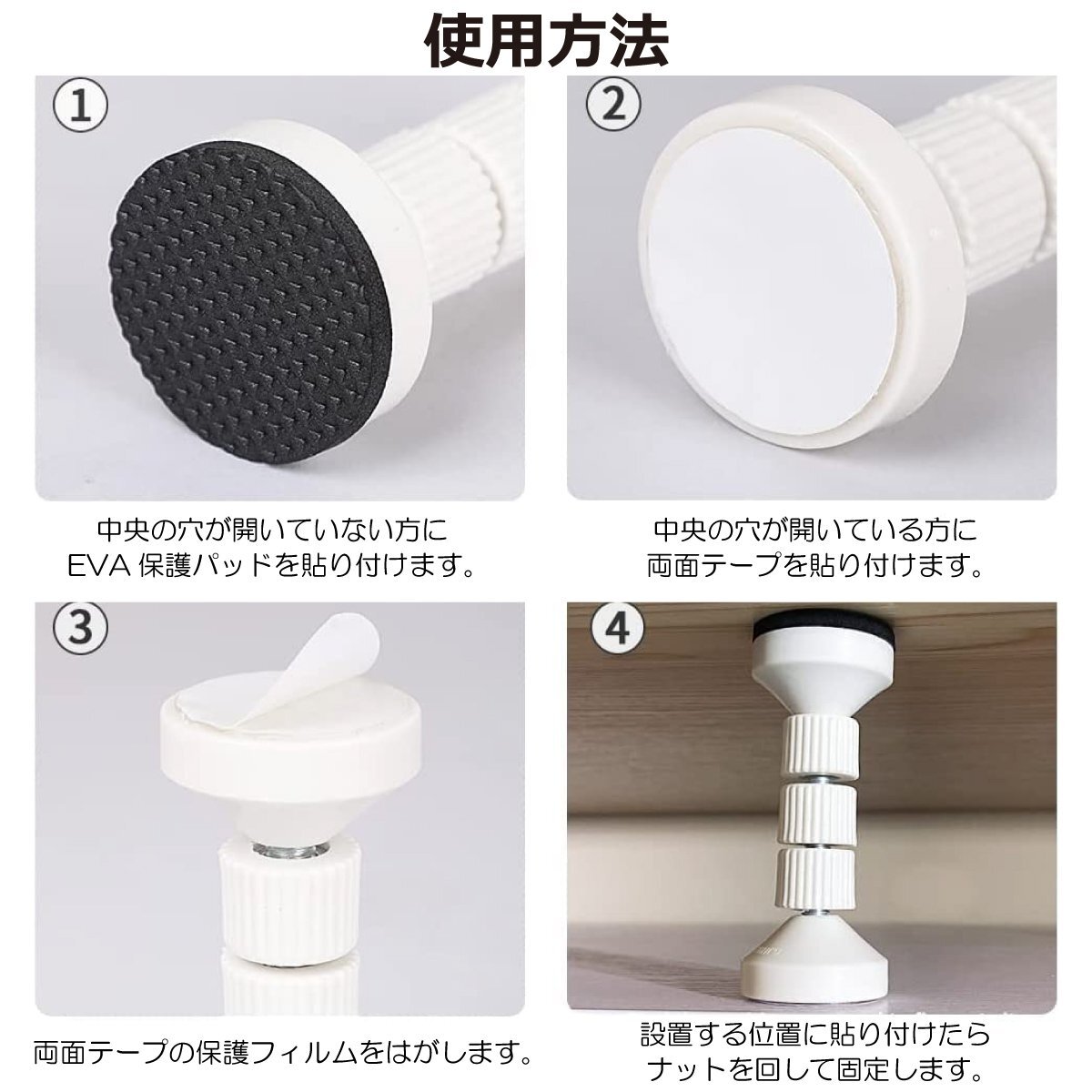 使用方法

①

中央の穴が開いていない方に EVA 保護パッドを貼り付けます。

②

中央の穴が開いている方に 両面テープを貼り付けます。

③

両面テープの保護フィルムをはがします。

④

設置する位置に貼り付けたら ナットを回して固定します。