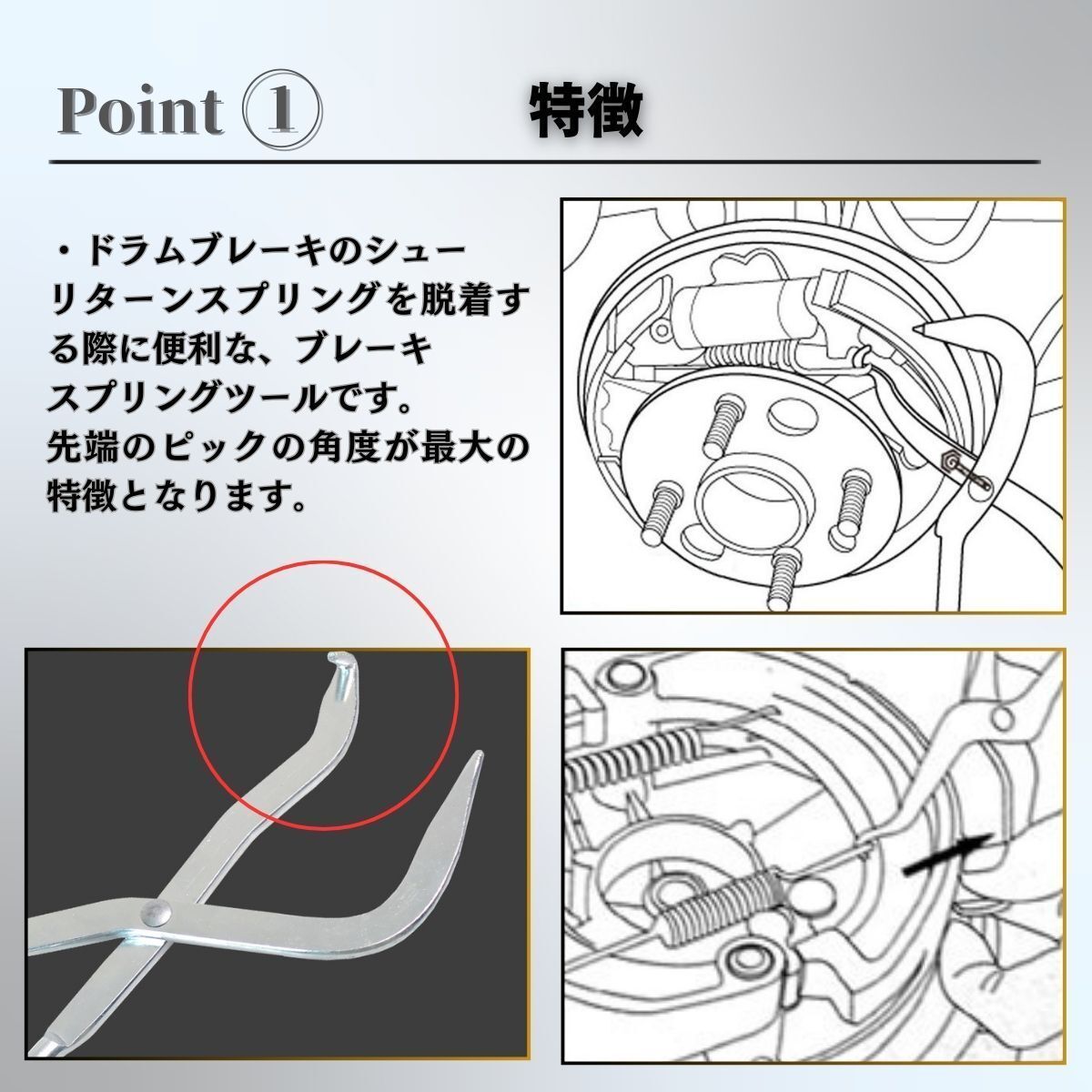 Point ①

特徴

・ドラムブレーキのシューリターンスプリングを脱着する際に便利な、ブレーキスプリングツールです。
先端のピックの角度が最大の特徴となります。