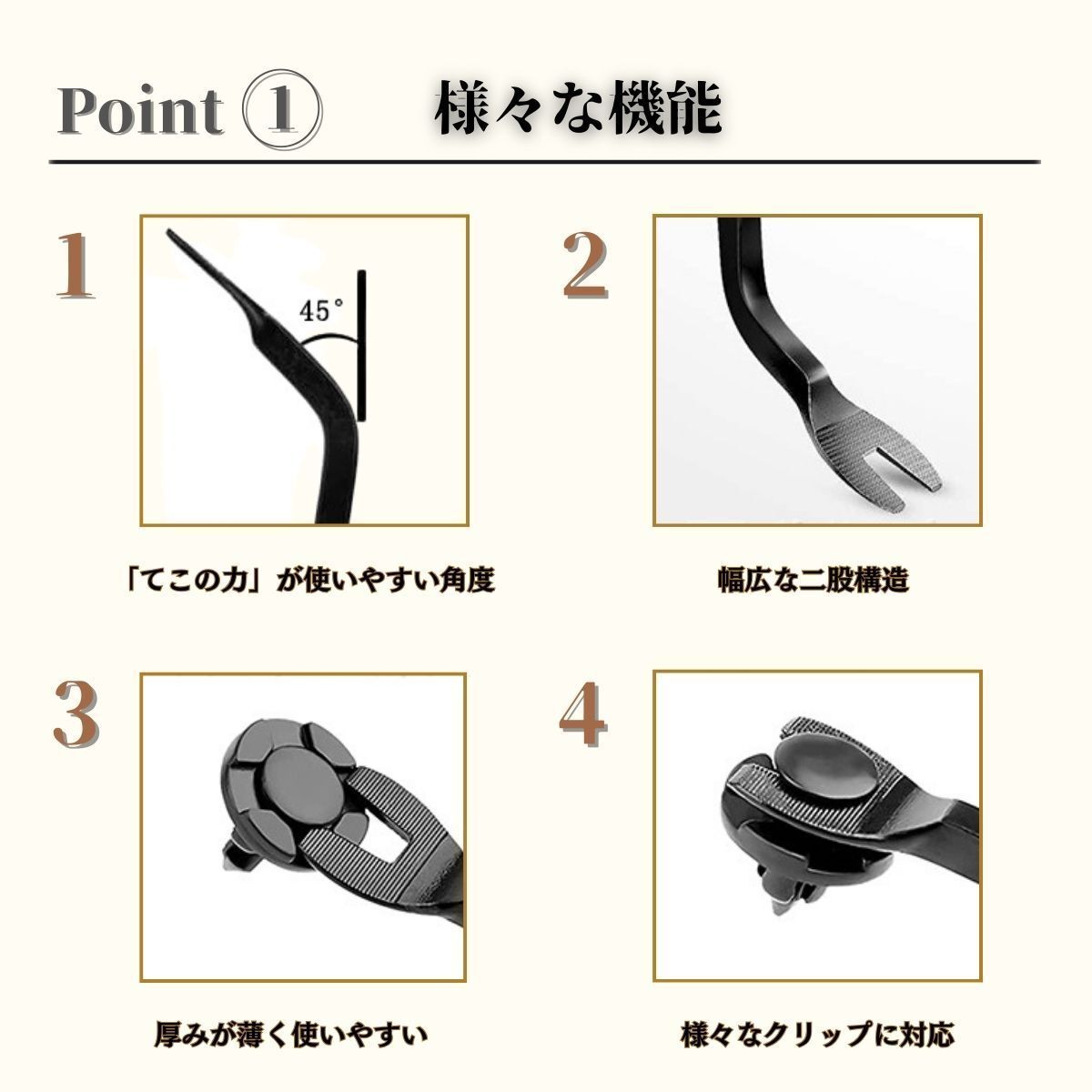 Point ① 様々な機能

1

45°

「てこの力」が使いやすい角度

2

幅広な二股構造

3

厚みが薄く使いやすい

4

様々なクリップに対応