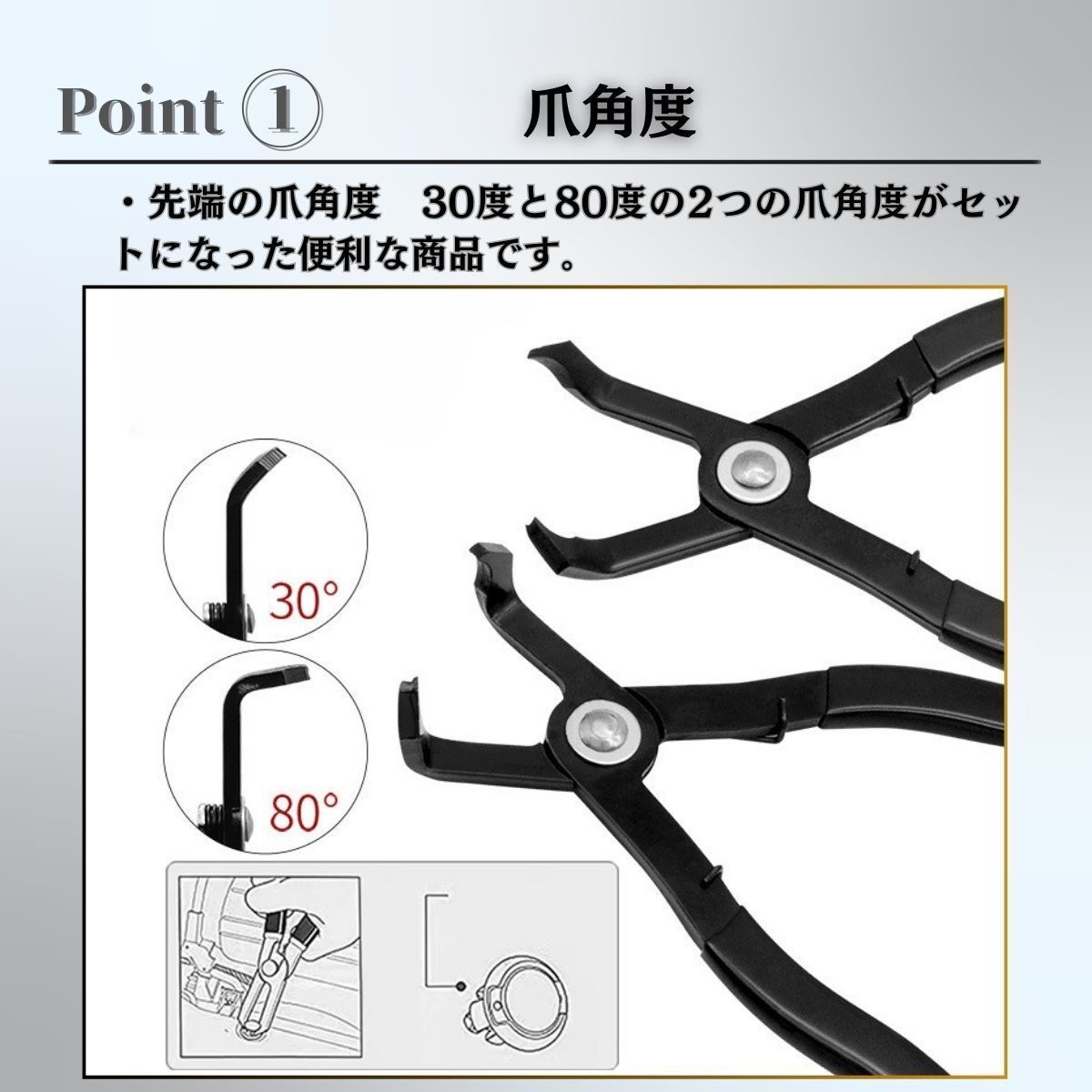 Point ①　爪角度

・先端の爪角度　30度と80度の2つの爪角度がセットになった便利な商品です。

30°

80°