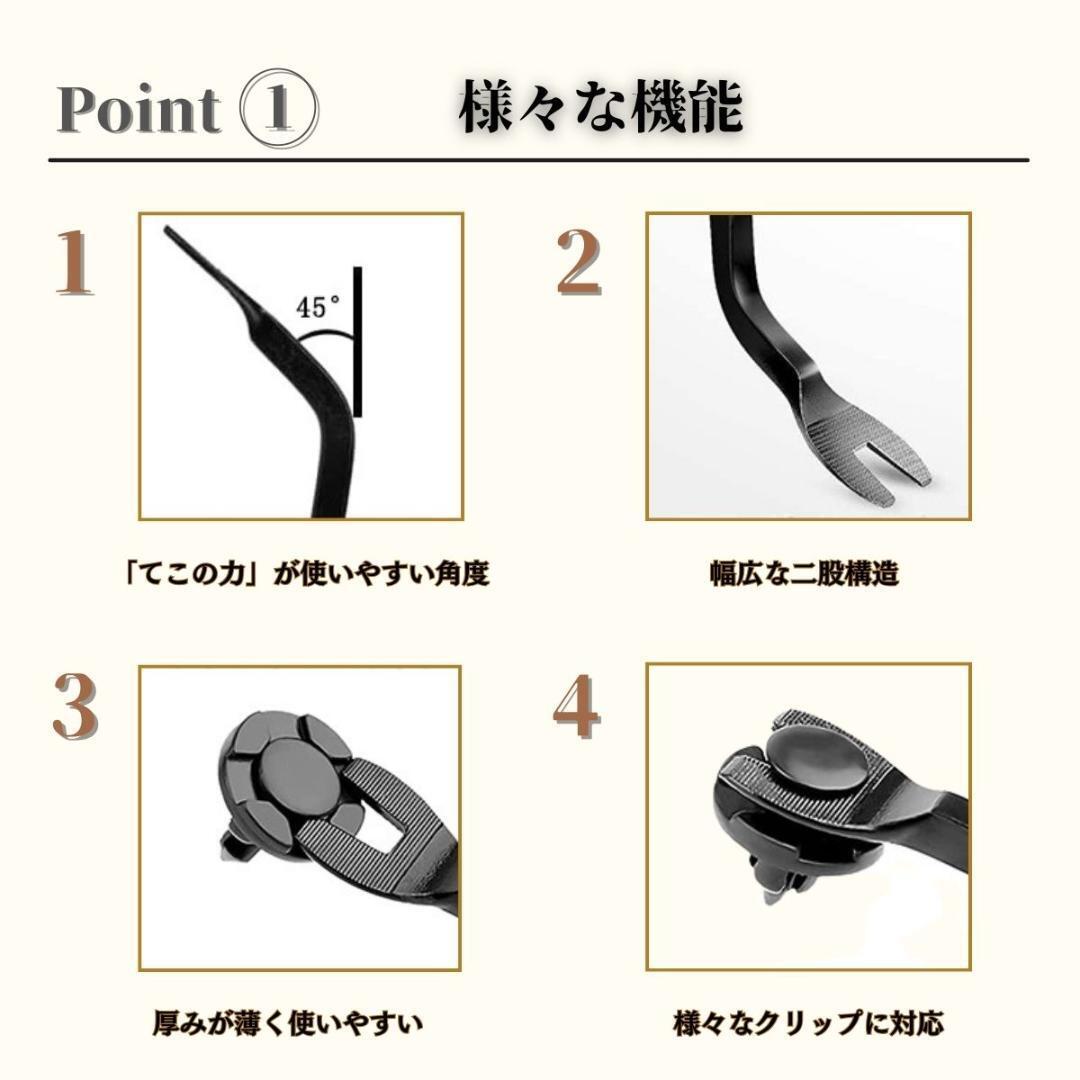 Point ①　様々な機能

1

45°

「てこの力」が使いやすい角度

2

幅広な二股構造

3

厚みが薄く使いやすい

4

様々なクリップに対応