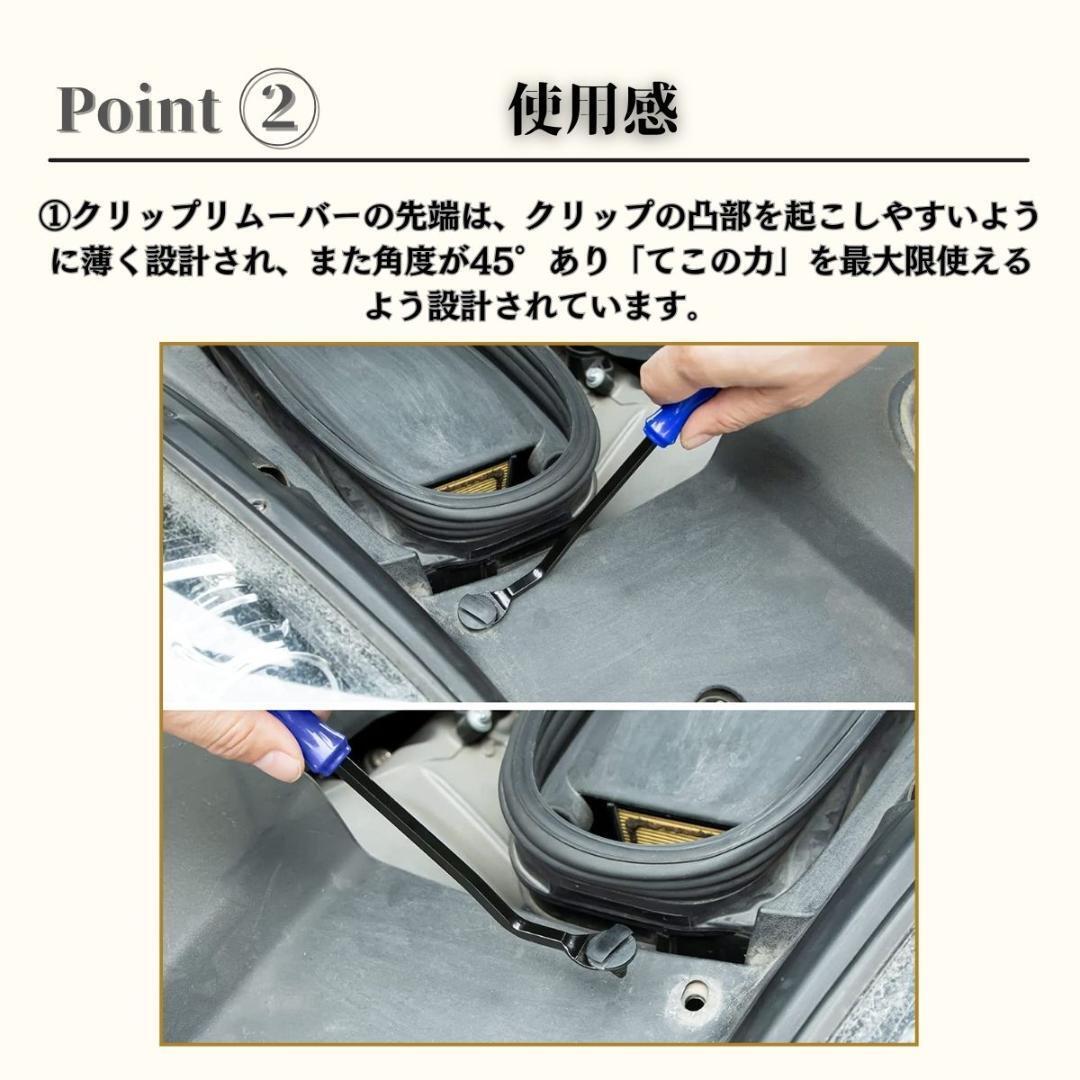 Point ②

使用感

①クリップリムーバーの先端は、クリップの凸部を起こしやすいように薄く設計され、また角度が45°あり「てこの力」を最大限使えるよう設計されています。