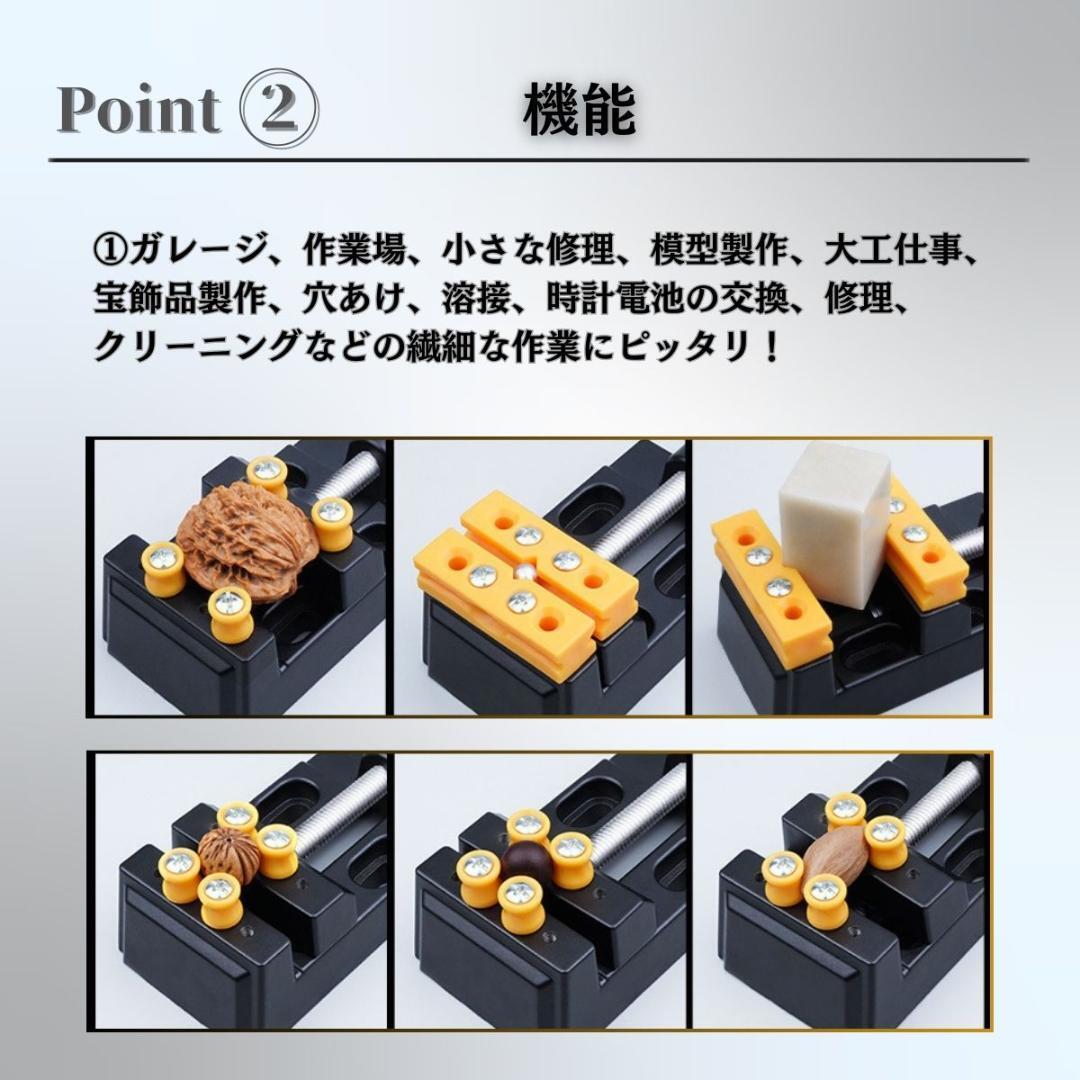 Point ②

機能

①ガレージ、作業場、小さな修理、模型製作、大工仕事、宝飾品製作、穴あけ、溶接、時計電池の交換、修理、クリーニングなどの繊細な作業にピッタリ！