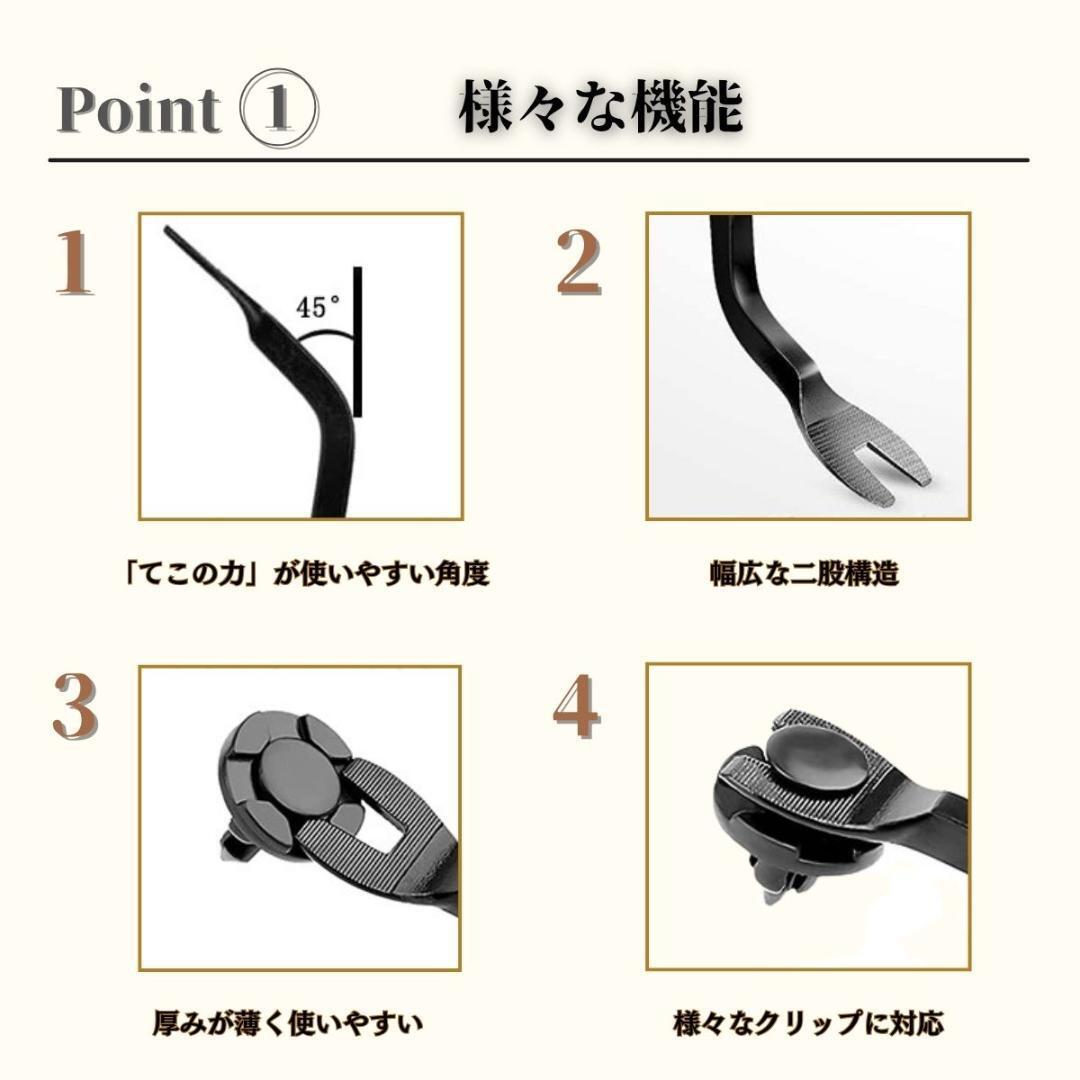 Point ①

様々な機能

1

45°

「てこの力」が使いやすい角度

2

幅広な二股構造

3

厚みが薄く使いやすい

4

様々なクリップに対応