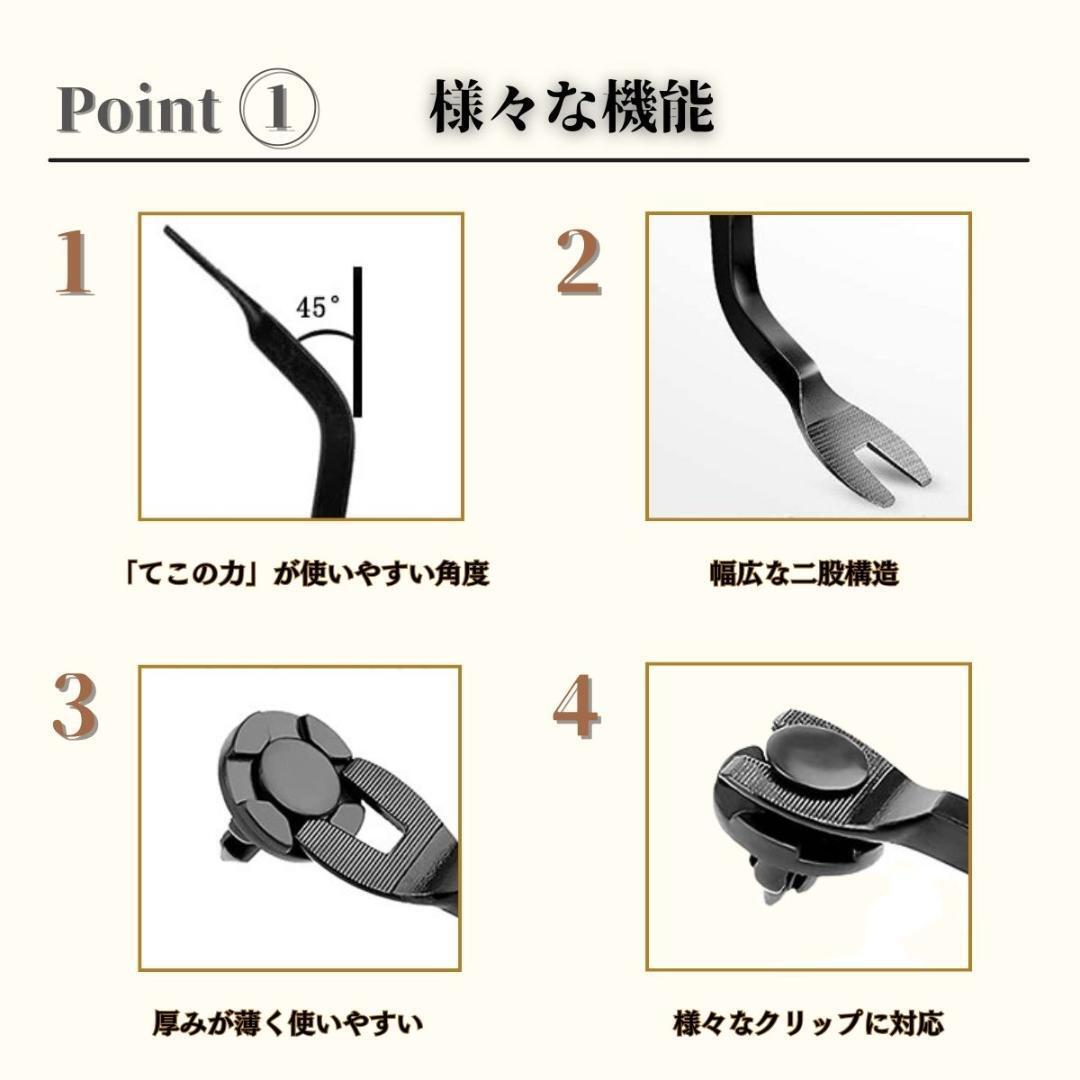 Point ①　様々な機能

1

45°

「てこの力」が使いやすい角度

2

幅広な二股構造

3

厚みが薄く使いやすい

4

様々なクリップに対応