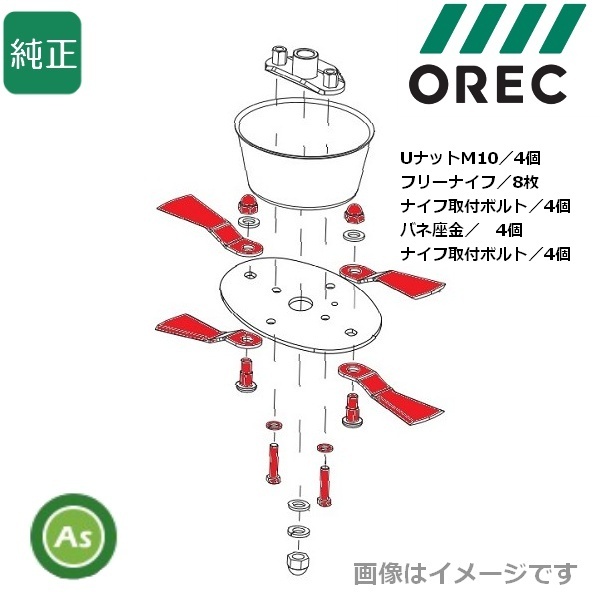 純正

OREC

UナットM10／4個
フリーナイフ／8枚
ナイフ取付ボルト／4個
バネ座金／　4個
ナイフ取付ボルト／4個

As

画像はイメージです