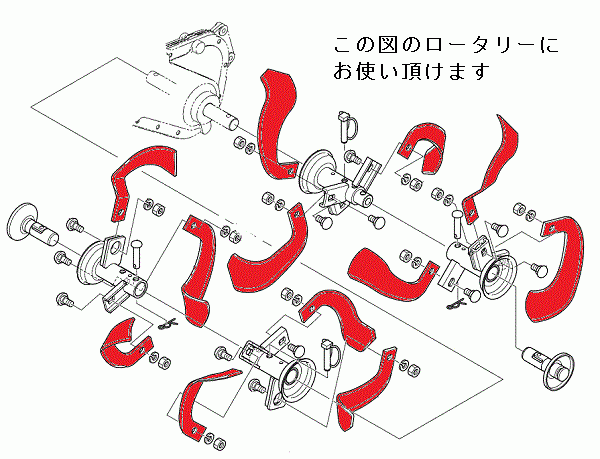 この図のロータリーに
お使い頂けます